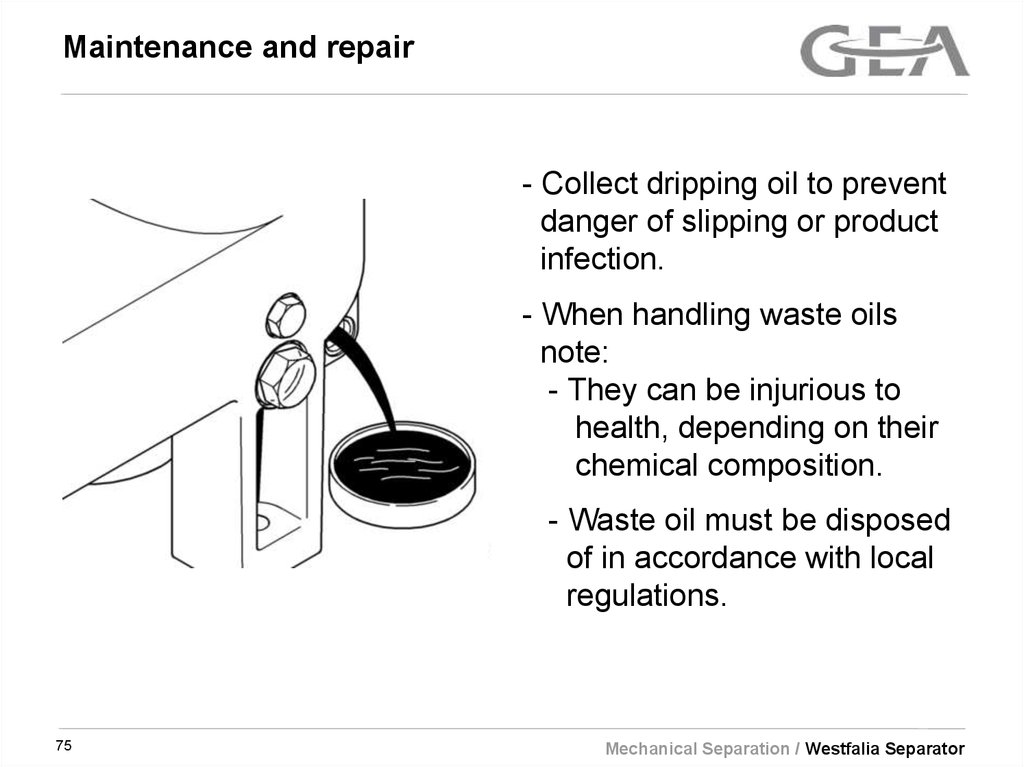 Maintenance and repair

GEA

- Collect dripping oil to prevent danger of slipping or product infection.

- When handling waste oils note:
- They can be injurious to health, depending on their chemical composition.

- Waste oil must be disposed of in accordance with local regulations.

75

Mechanical Separation / Westfalia Separator