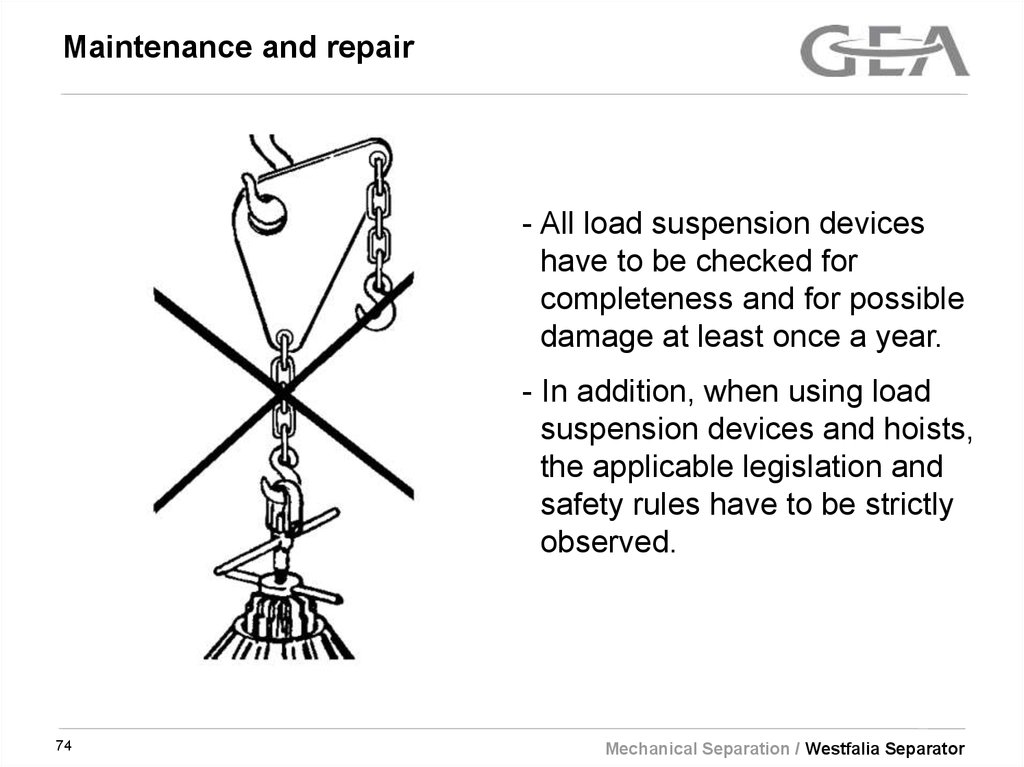 Maintenance and repair

GEA

- All load suspension devices have to be checked for completeness and for possible damage at least once a year.

- In addition, when using load suspension devices and hoists, the applicable legislation and safety rules have to be strictly observed.

74

Mechanical Separation / Westfalia Separator