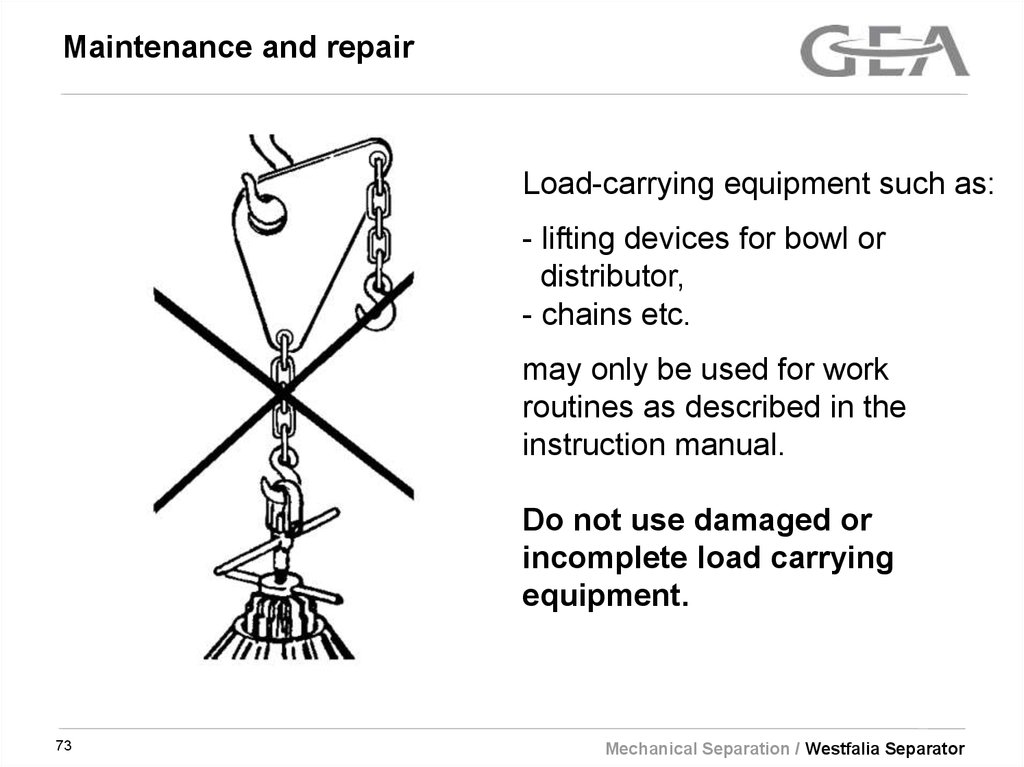 Maintenance and repair

GEA

Load-carrying equipment such as:

- lifting devices for bowl or distributor,
- chains etc.

may only be used for work routines as described in the instruction manual.

Do not use damaged or incomplete load carrying equipment.

73

Mechanical Separation / Westfalia Separator