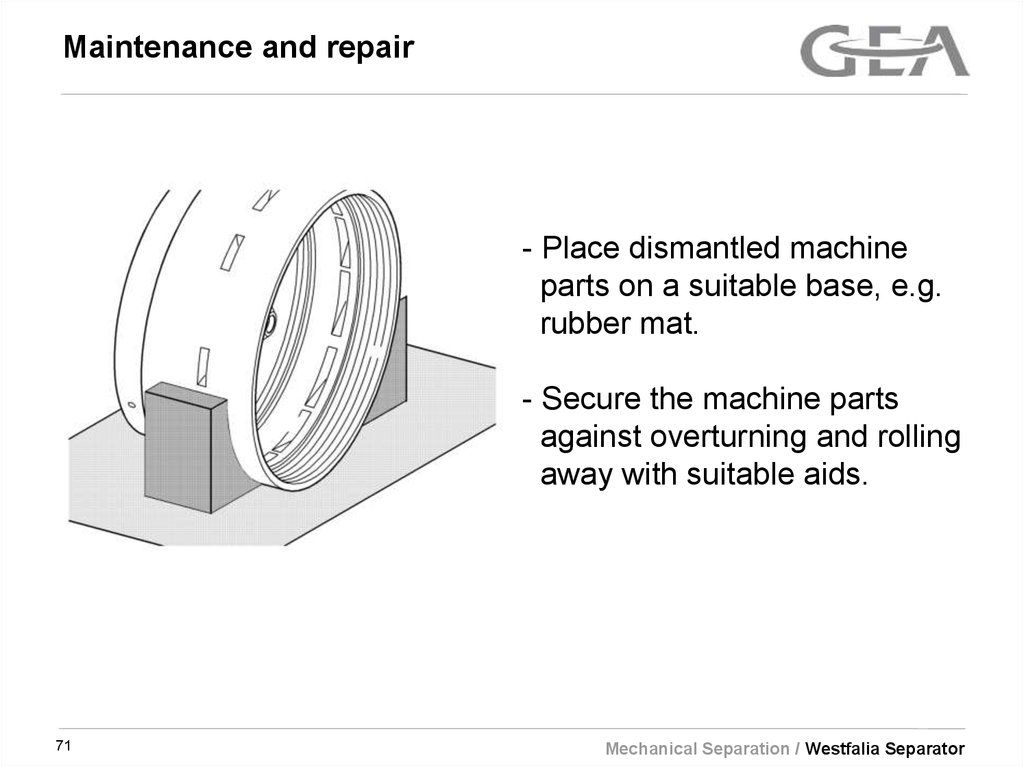 Maintenance and repair

GEA

- Place dismantled machine parts on a suitable base, e.g. rubber mat.

- Secure the machine parts against overturning and rolling away with suitable aids.

71

Mechanical Separation / Westfalia Separator