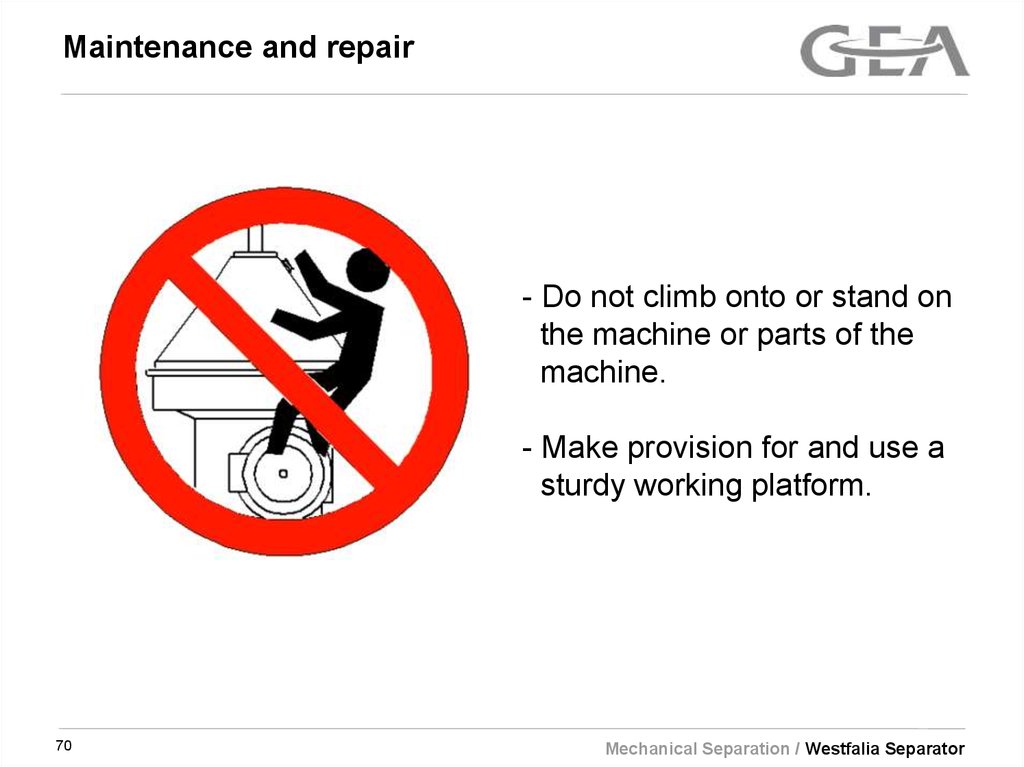 Maintenance and repair

GEA

- Do not climb onto or stand on the machine or parts of the machine.

- Make provision for and use a sturdy working platform.

70

Mechanical Separation / Westfalia Separator