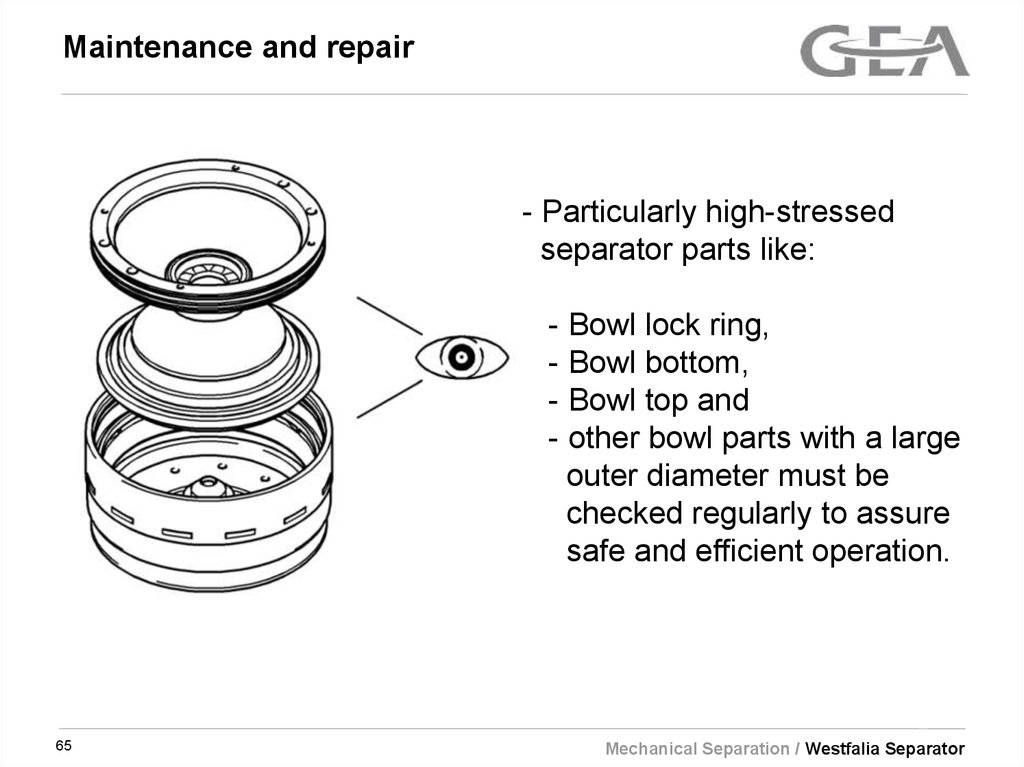 Maintenance and repair

GEA

- Particularly high-stressed separator parts like:

- Bowl lock ring,
- Bowl bottom,
- Bowl top and
- other bowl parts with a large outer diameter must be checked regularly to assure safe and efficient operation.

65

Mechanical Separation / Westfalia Separator