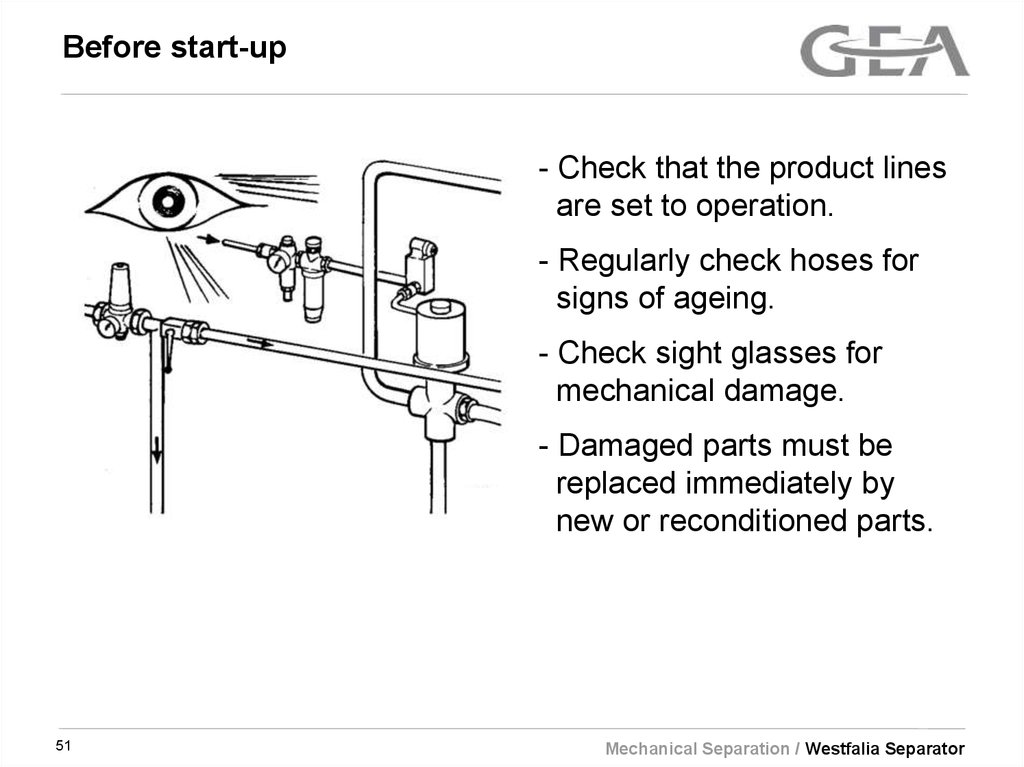 Before start-up

GEA

- Check that the product lines are set to operation.

- Regularly check hoses for signs of ageing.

- Check sight glasses for mechanical damage.

- Damaged parts must be replaced immediately by new or reconditioned parts.

51

Mechanical Separation / Westfalia Separator