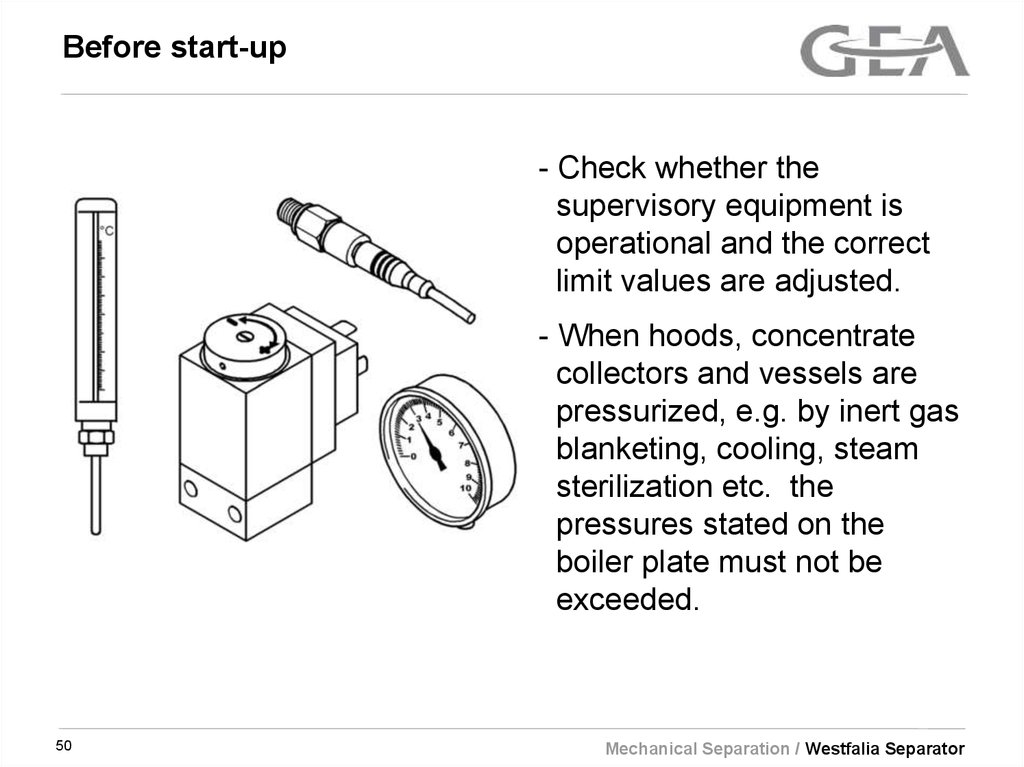 Before start-up

GEA

°C

0 1 2 3 4 5 6 7 8 9 10

- Check whether the supervisory equipment is operational and the correct limit values are adjusted.

- When hoods, concentrate collectors and vessels are pressurized, e.g. by inert gas blanketing, cooling, steam sterilization etc. the pressures stated on the boiler plate must not be exceeded.

50

Mechanical Separation / Westfalia Separator