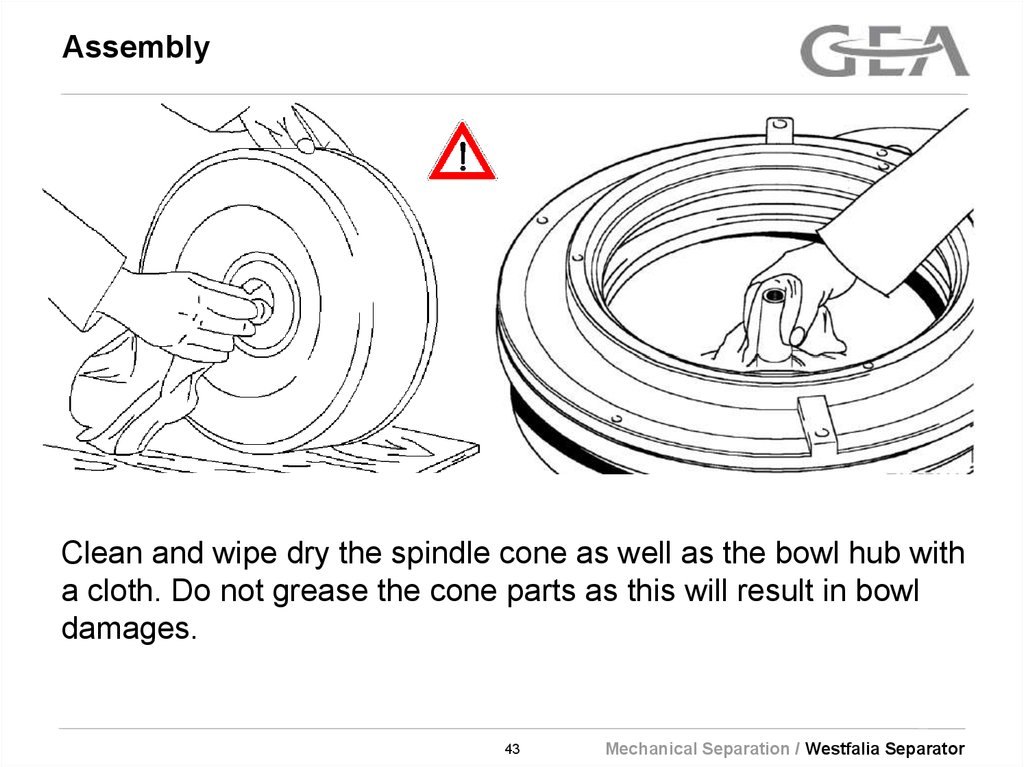 Assembly

GEA

!

Clean and wipe dry the spindle cone as well as the bowl hub with a cloth. Do not grease the cone parts as this will result in bowl damages.

43

Mechanical Separation / Westfalia Separator