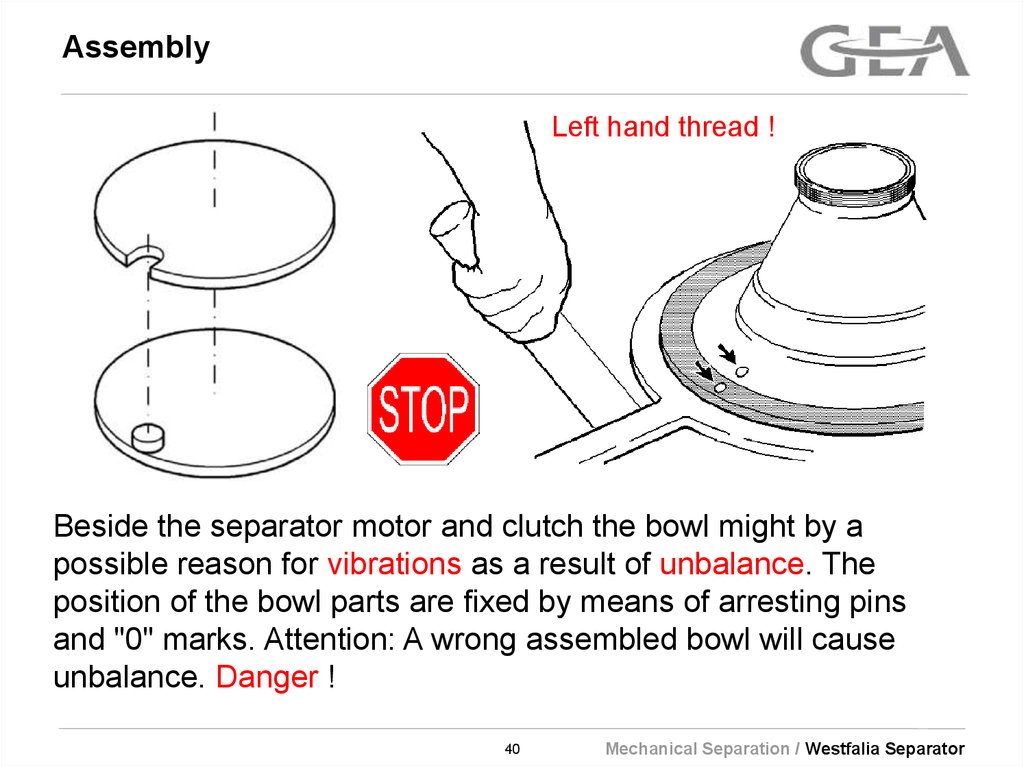 Assembly

GEA

Left hand thread !

STOP

Beside the separator motor and clutch the bowl might by a possible reason for vibrations as a result of unbalance. The position of the bowl parts are fixed by means of arresting pins and "0" marks. Attention: A wrong assembled bowl will cause unbalance. Danger !

40

Mechanical Separation / Westfalia Separator