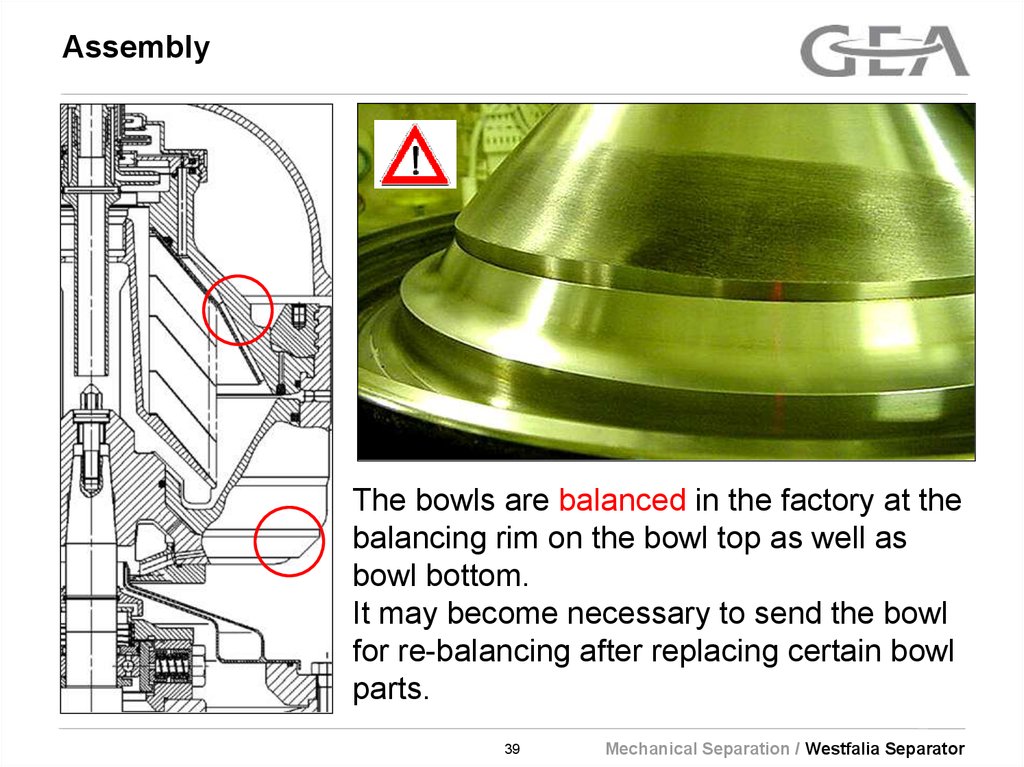 Assembly

GEA

!

The bowls are balanced in the factory at the balancing rim on the bowl top as well as bowl bottom.
It may become necessary to send the bowl for re-balancing after replacing certain bowl parts.

39

Mechanical Separation / Westfalia Separator