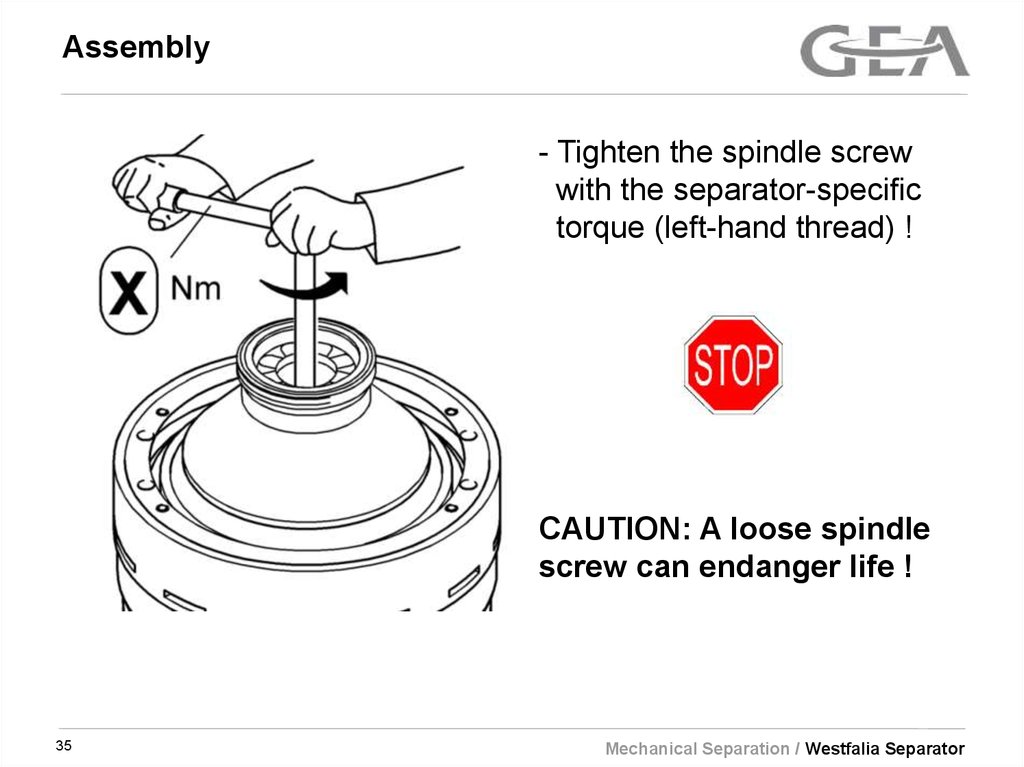 Assembly

GEA

X Nm

- Tighten the spindle screw with the separator-specific torque (left-hand thread) !

STOP

CAUTION: A loose spindle screw can endanger life !

35

Mechanical Separation / Westfalia Separator