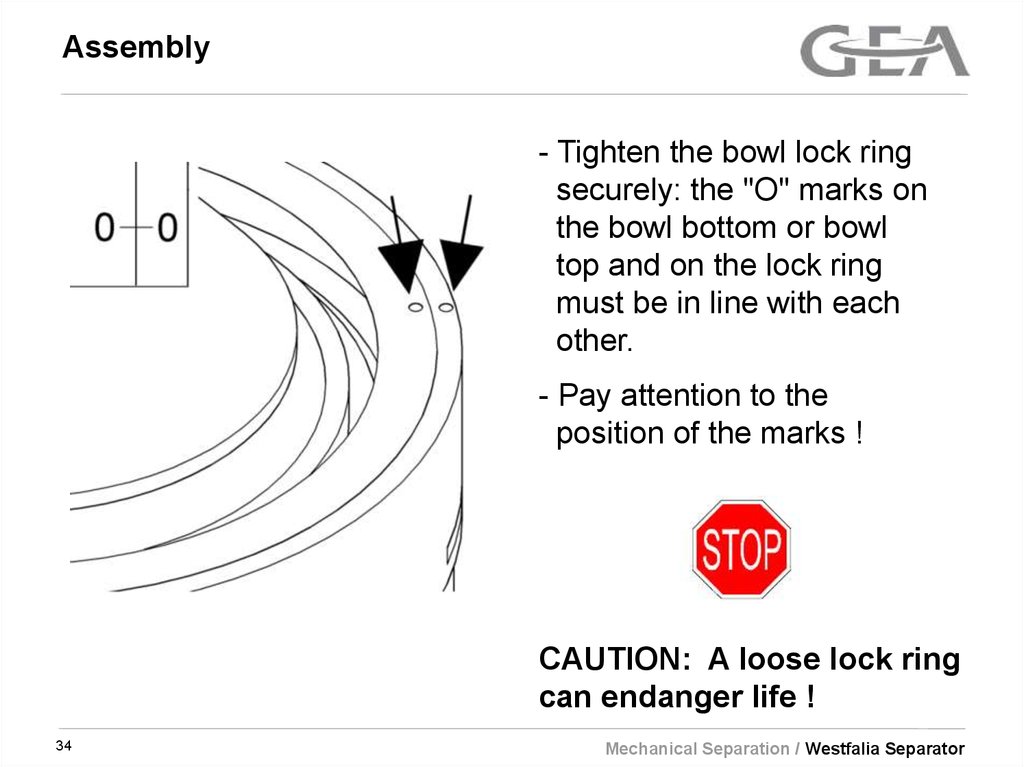 Assembly

GEA

0 0

- Tighten the bowl lock ring securely: the "O" marks on the bowl bottom or bowl top and on the lock ring must be in line with each other.

- Pay attention to the position of the marks !

STOP

CAUTION: A loose lock ring can endanger life !

34

Mechanical Separation / Westfalia Separator