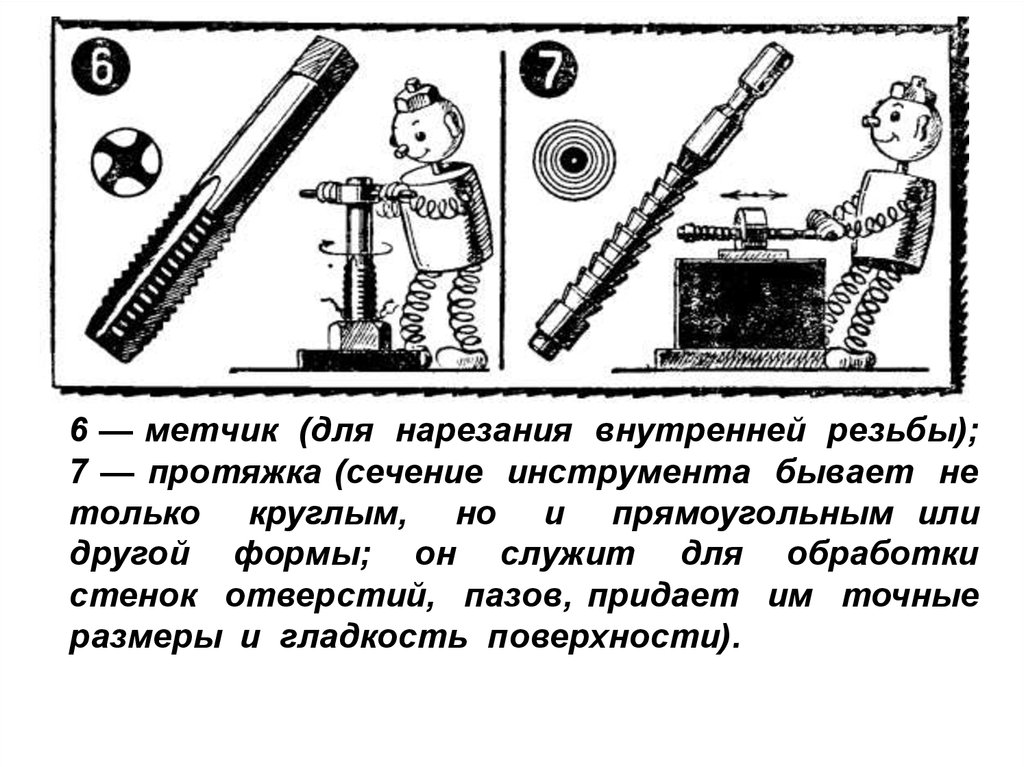 6

7

6 — метчик (для нарезания внутренней резьбы); 7 — протяжка (сечение инструмента бывает не только круглым, но и прямоугольным или другой формы; он служит для обработки стенок отверстий, пазов, придает им точные размеры и гладкость поверхности).