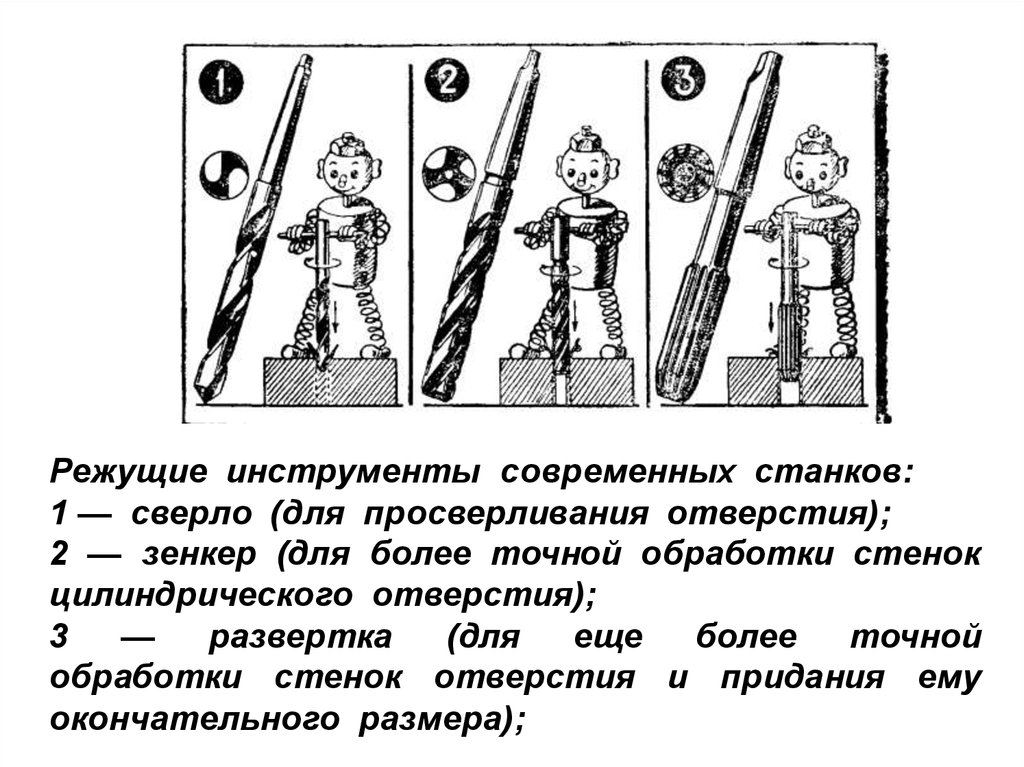 1

2

3

Режущие инструменты современных станков:
1 — сверло (для просверливания отверстия);
2 — зенкер (для более точной обработки стенок цилиндрического отверстия);
3 — развертка (для еще более точной обработки стенок отверстия и придания ему окончательного размера);