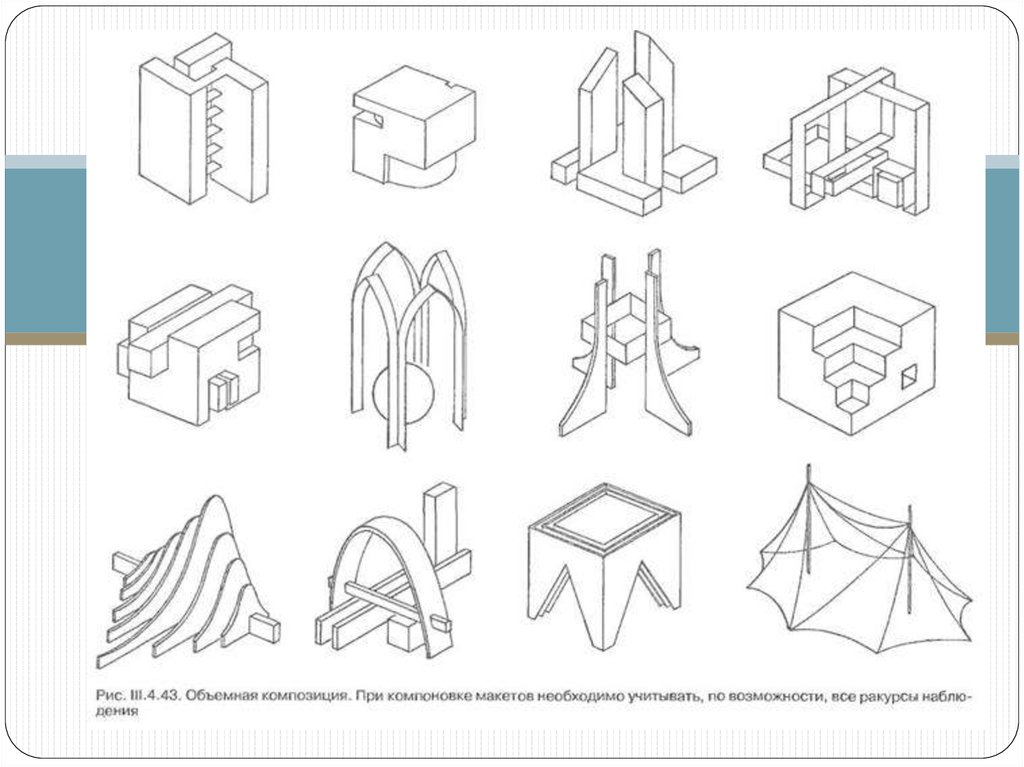 Рис. III.4.43. Объемная композиция. При компоновке макетов необходимо учитывать, по возможности, все ракурсы наблюдения