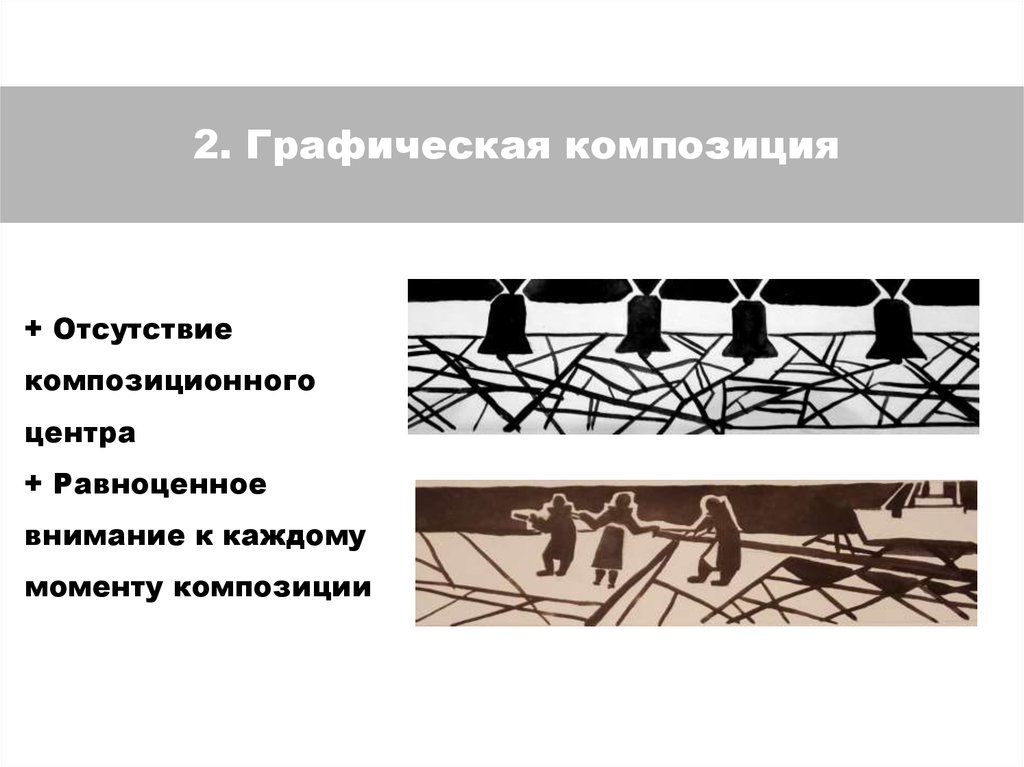 2. Графическая композиция

+ Отсутствие композиционного центра
+ Равноценное внимание к каждому моменту композиции