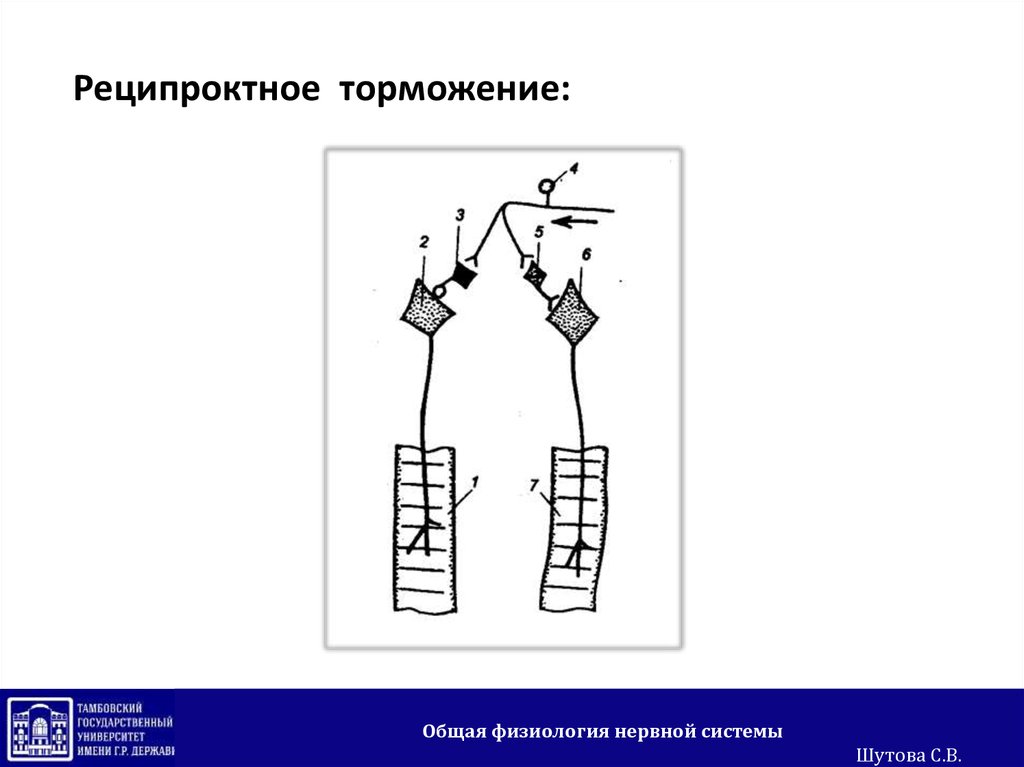 Реципроктное торможение:

4
3
2
5
6
1
7

ТАМБОВСКИЙ ГОСУДАРСТВЕННЫЙ УНИВЕРСИТЕТ ИМЕНИ Г.Р. ДЕРЖАВИ

Общая физиология нервной системы

Шутова С.В.