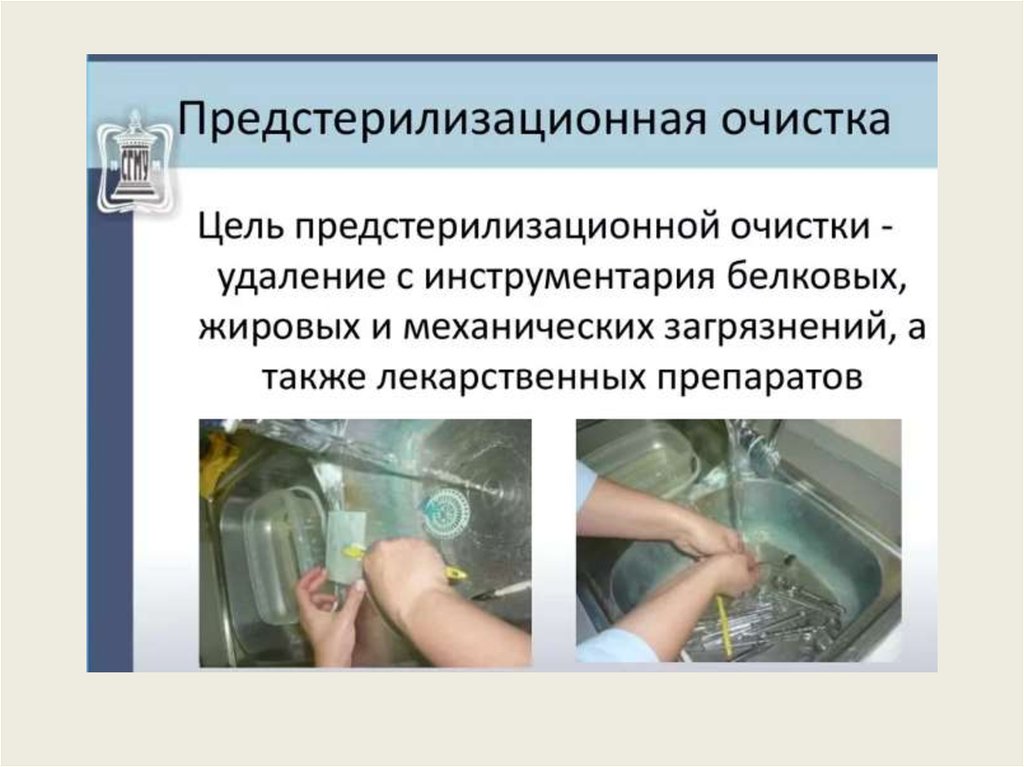 СГМУ

Предстерилизационная очистка

Цель предстерилизационной очистки - удаление с инструментария белковых, жировых и механических загрязнений, а также лекарственных препаратов