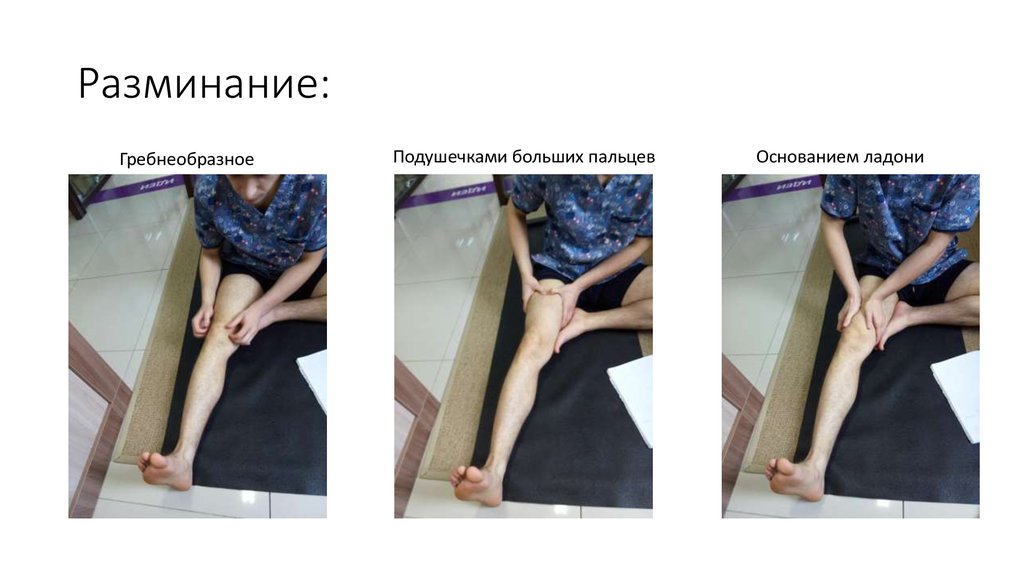 Разминание:

Гребнеобразное

Подушечками больших пальцев

Основанием ладони