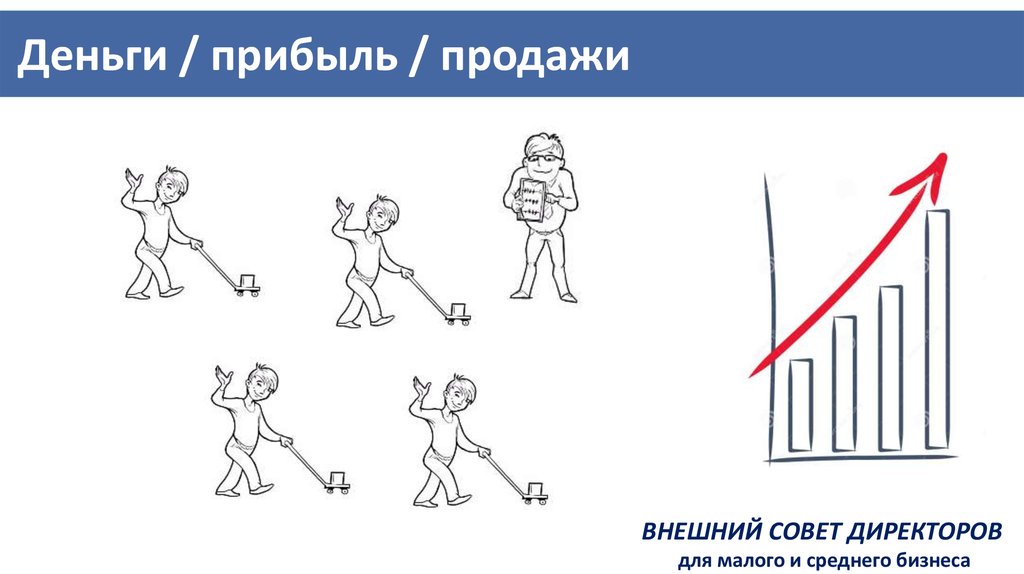 Деньги / прибыль / продажи

ВНЕШНИЙ СОВЕТ ДИРЕКТОРОВ
для малого и среднего бизнеса