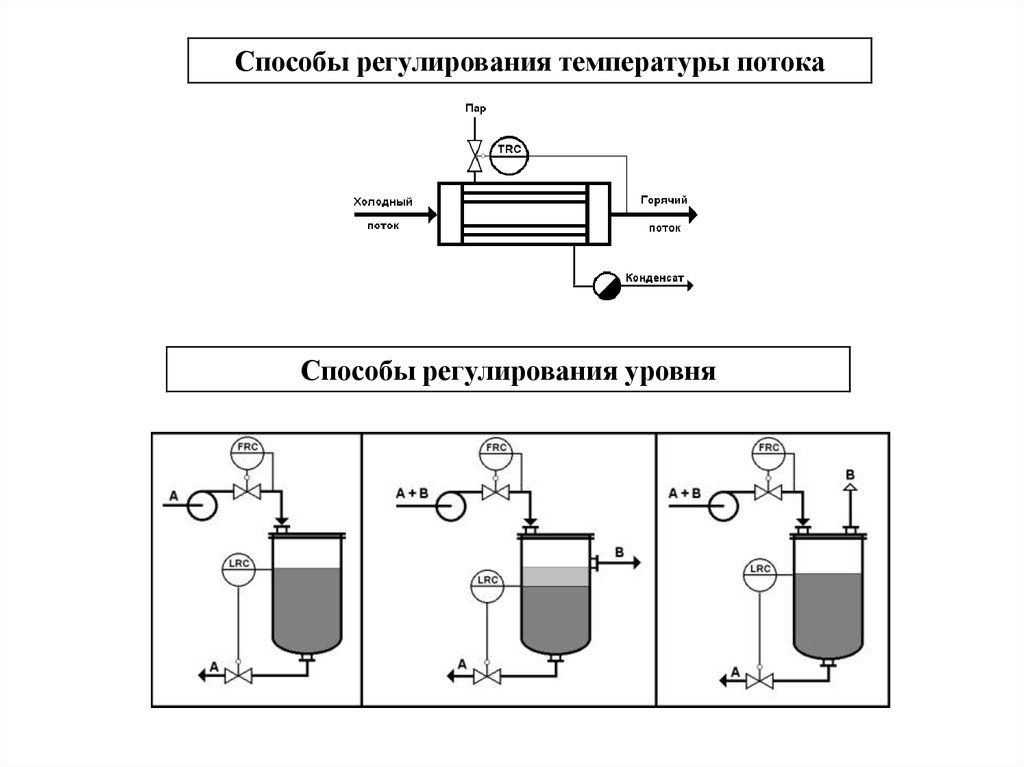 Способы регулирования температуры потока

Пар

TRC

Холодный поток

Горячий поток

Конденсат

Способы регулирования уровня

FRC

A

LRC

A

FRC

A + B

B

LRC

A

FRC

B

A + B

LRC

A