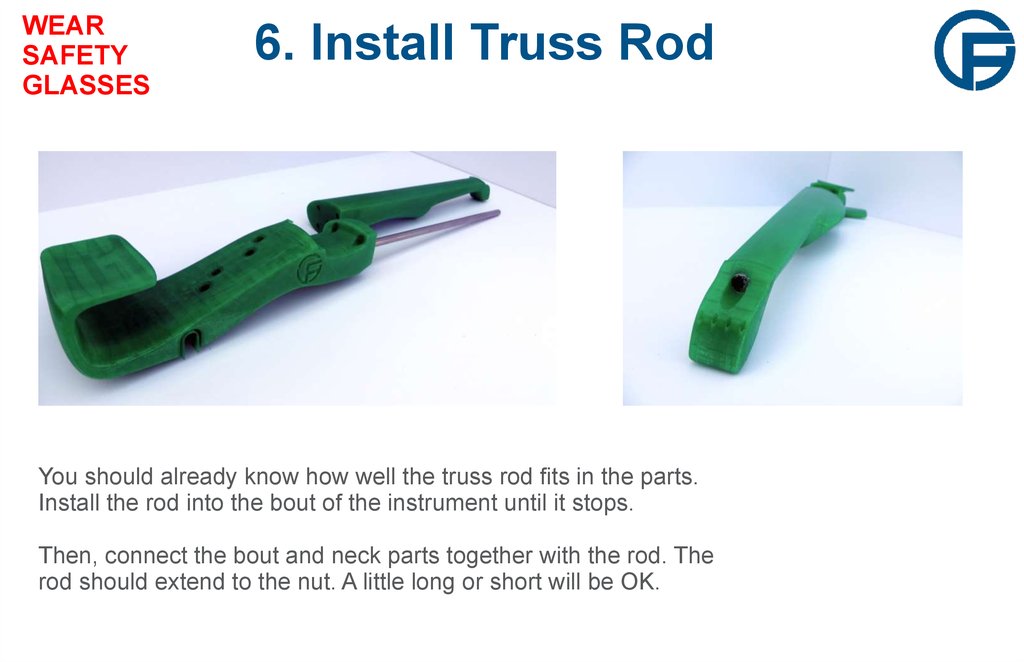 WEAR
SAFETY
GLASSES

6. Install Truss Rod

You should already know how well the truss rod fits in the parts. Install the rod into the bout of the instrument until it stops.

Then, connect the bout and neck parts together with the rod. The rod should extend to the nut. A little long or short will be OK.