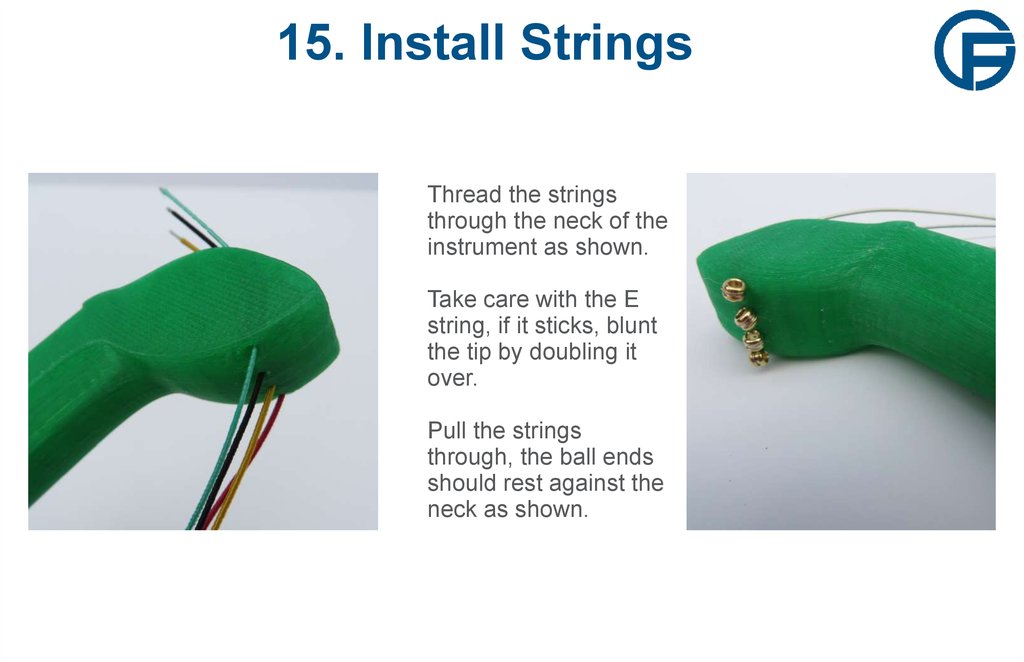 15. Install Strings

Thread the strings through the neck of the instrument as shown.

Take care with the E string, if it sticks, blunt the tip by doubling it over.

Pull the strings through, the ball ends should rest against the neck as shown.