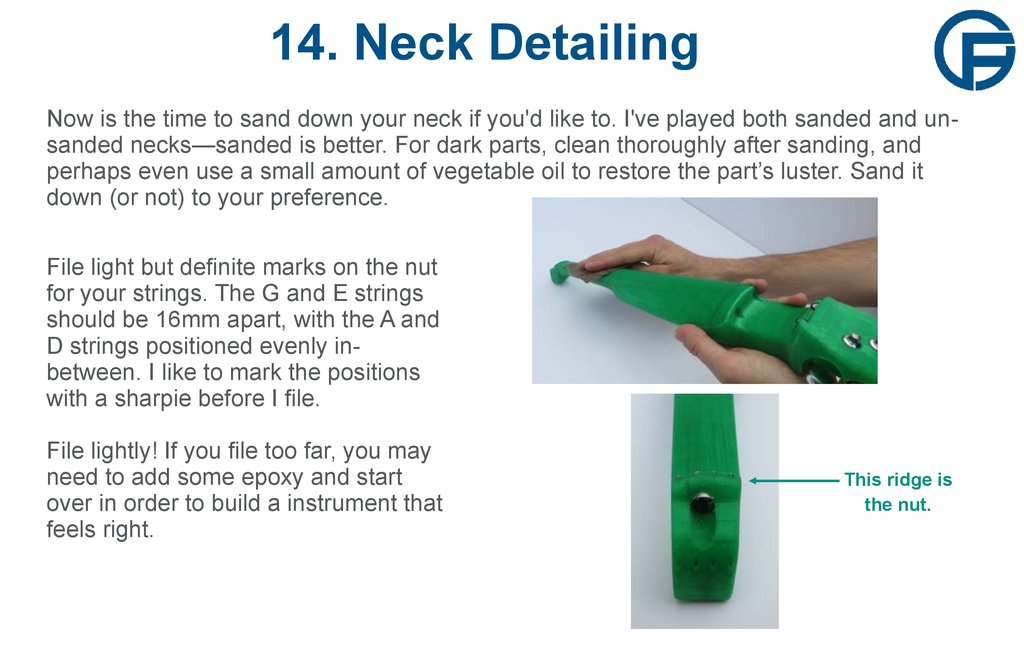 14. Neck Detailing

Now is the time to sand down your neck if you'd like to. I've played both sanded and un-sanded necks—sanded is better. For dark parts, clean thoroughly after sanding, and perhaps even use a small amount of vegetable oil to restore the part's luster. Sand it down (or not) to your preference.

File light but definite marks on the nut for your strings. The G and E strings should be 16mm apart, with the A and D strings positioned evenly in-between. I like to mark the positions with a sharpie before I file.

File lightly! If you file too far, you may need to add some epoxy and start over in order to build a instrument that feels right.

This ridge is the nut.