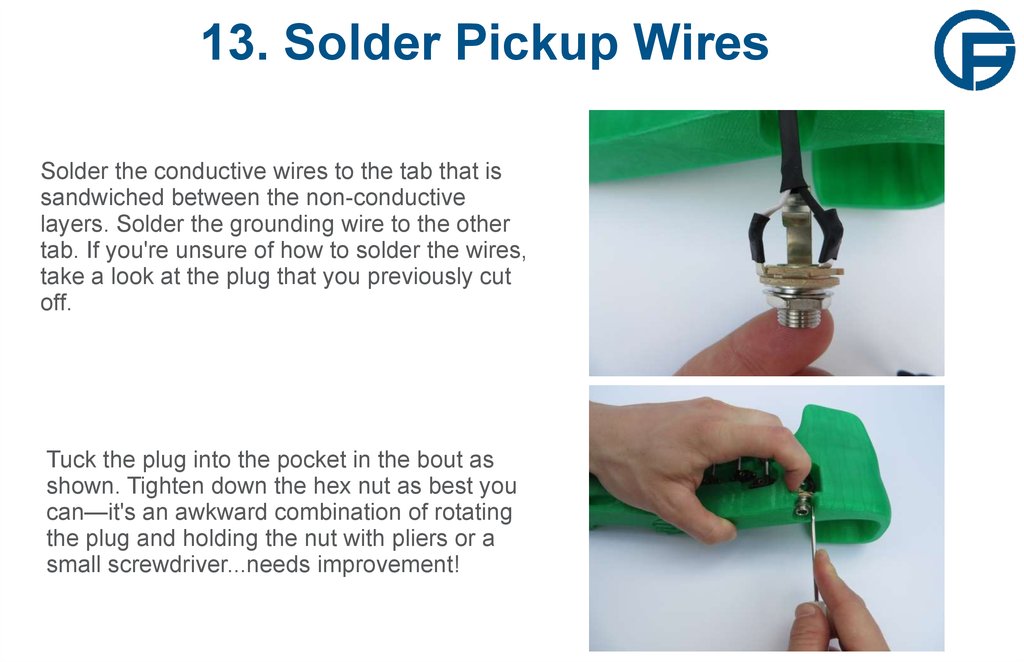 13. Solder Pickup Wires

Solder the conductive wires to the tab that is sandwiched between the non-conductive layers. Solder the grounding wire to the other tab. If you're unsure of how to solder the wires, take a look at the plug that you previously cut off.

Tuck the plug into the pocket in the bout as shown. Tighten down the hex nut as best you can—it's an awkward combination of rotating the plug and holding the nut with pliers or a small screwdriver...needs improvement!