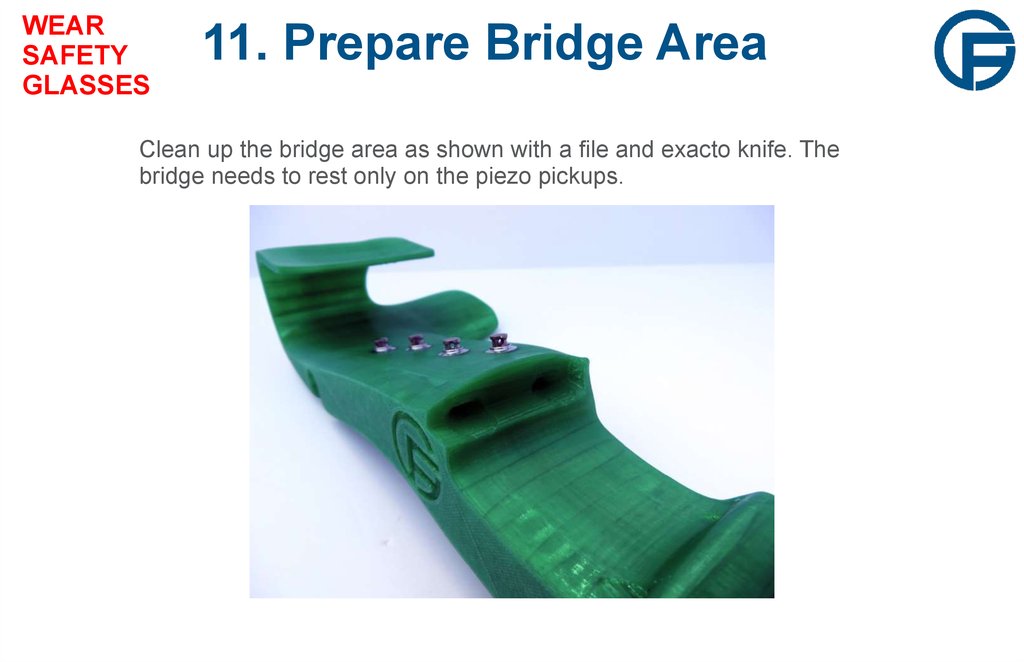 WEAR
SAFETY
GLASSES

11. Prepare Bridge Area

Clean up the bridge area as shown with a file and exacto knife. The bridge needs to rest only on the piezo pickups.