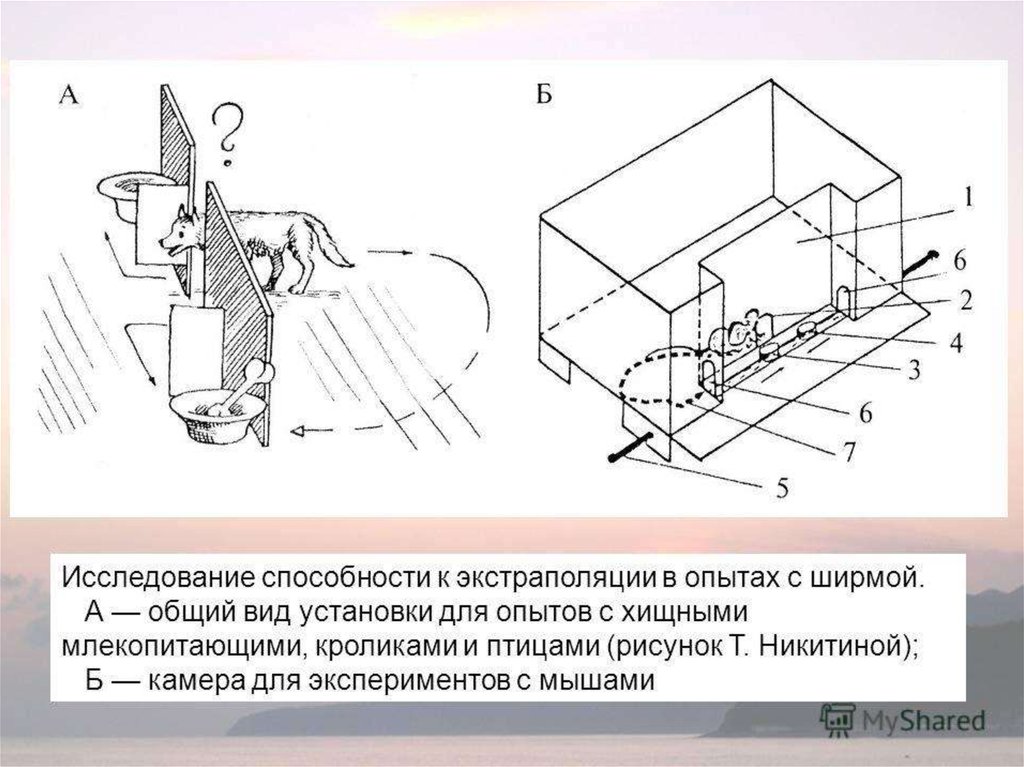 А

?

Б

1

6

2

4

3

6

7

5

Исследование способности к экстраполяции в опытах с ширмой.
А — общий вид установки для опытов с хищными млекопитающими, кроликами и птицами (рисунок Т. Никитиной);
Б — камера для экспериментов с мышами

MyShared