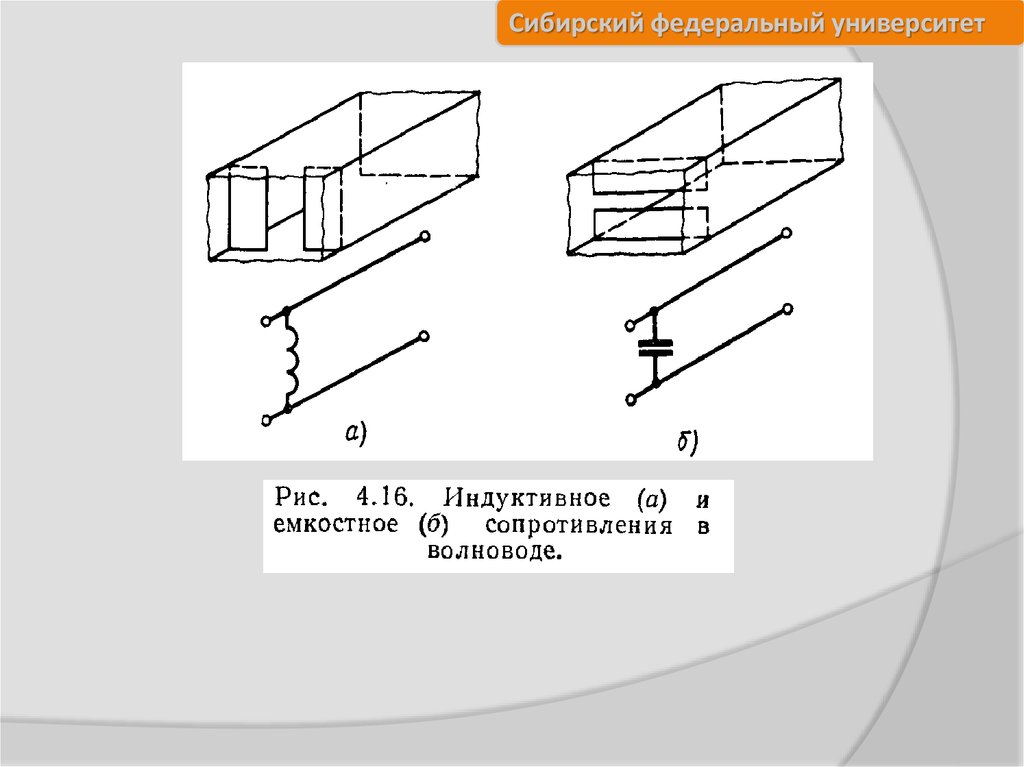 Сибирский федеральный университет

а)

б)

Рис. 4.16. Индуктивное (а) и емкостное (б) сопротивления в волноводе.