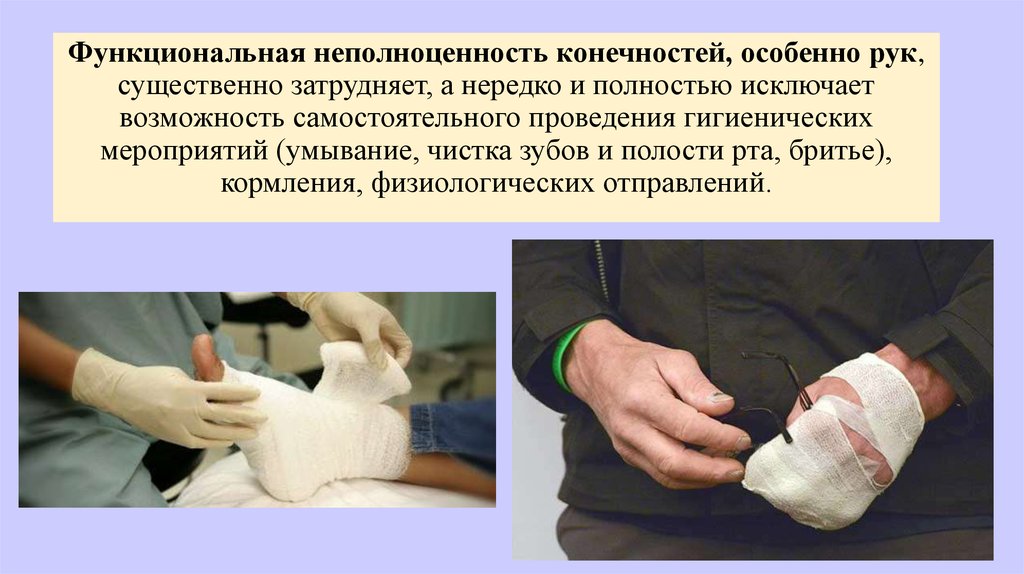 Функциональная неполноценность конечностей, особенно рук, существенно затрудняет, а нередко и полностью исключает возможность самостоятельного проведения гигиенических мероприятий (умывание, чистка зубов и полости рта, бритье), кормления, физиологических отправлений.