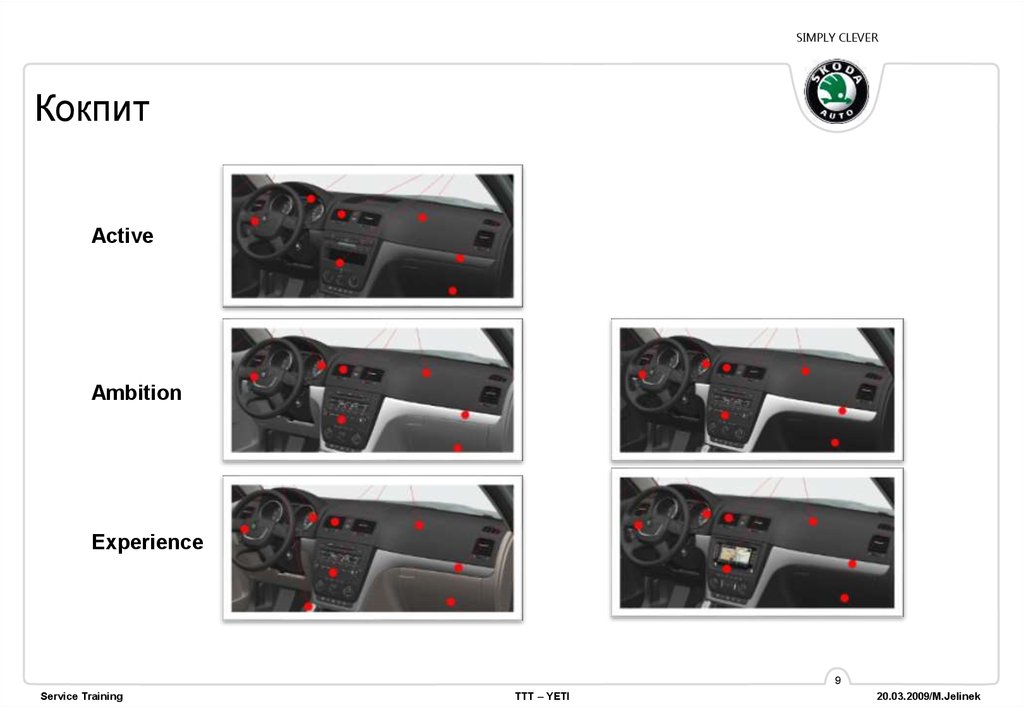 SIMPLY CLEVER

ŠKODA AUTO

Кокпит

Active

Ambition

Experience

9

Service Training

TTT – YETI

20.03.2009/M.Jelinek