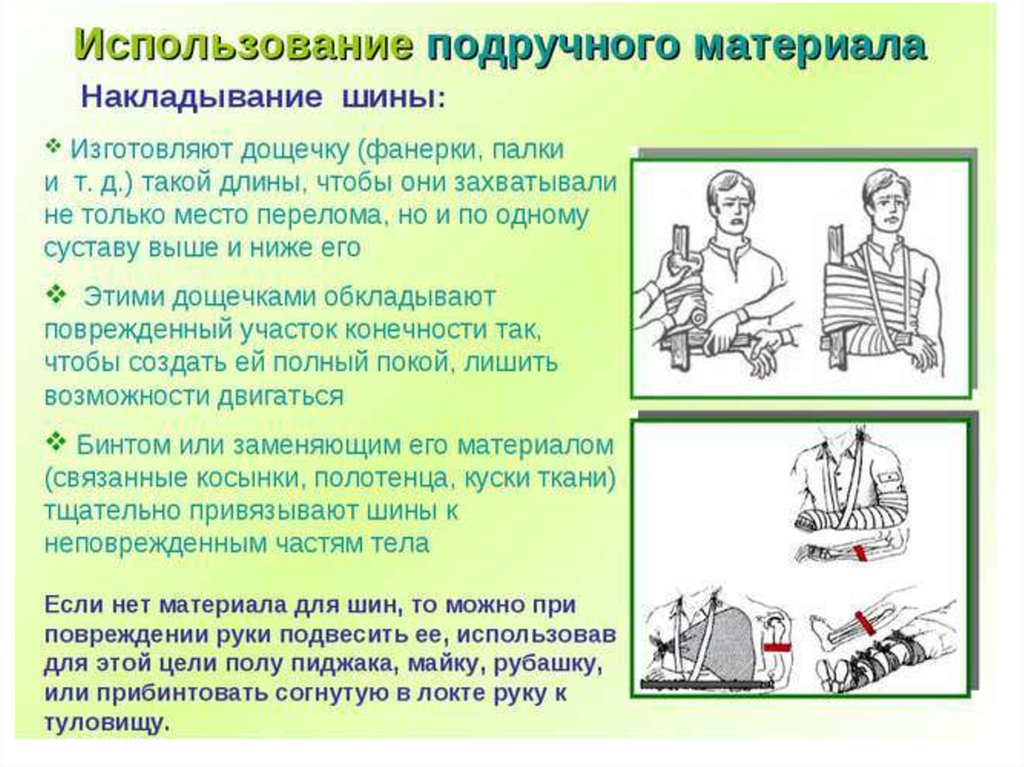 Использование подручного материала

Накладывание шины:

❖ Изготовляют дощечку (фанерки, палки и т. д.) такой длины, чтобы они захватывали не только место перелома, но и по одному суставу выше и ниже его

❖ Этими дощечками обкладывают поврежденный участок конечности так, чтобы создать ей полный покой, лишить возможности двигаться

❖ Бинтом или заменяющим его материалом (связанные косынки, полотенца, куски ткани) тщательно привязывают шины к неповрежденным частям тела

Если нет материала для шин, то можно при повреждении руки подвесить ее, использовав для этой цели полу пиджака, майку, рубашку, или прибинтовать согнутую в локте руку к туловищу.