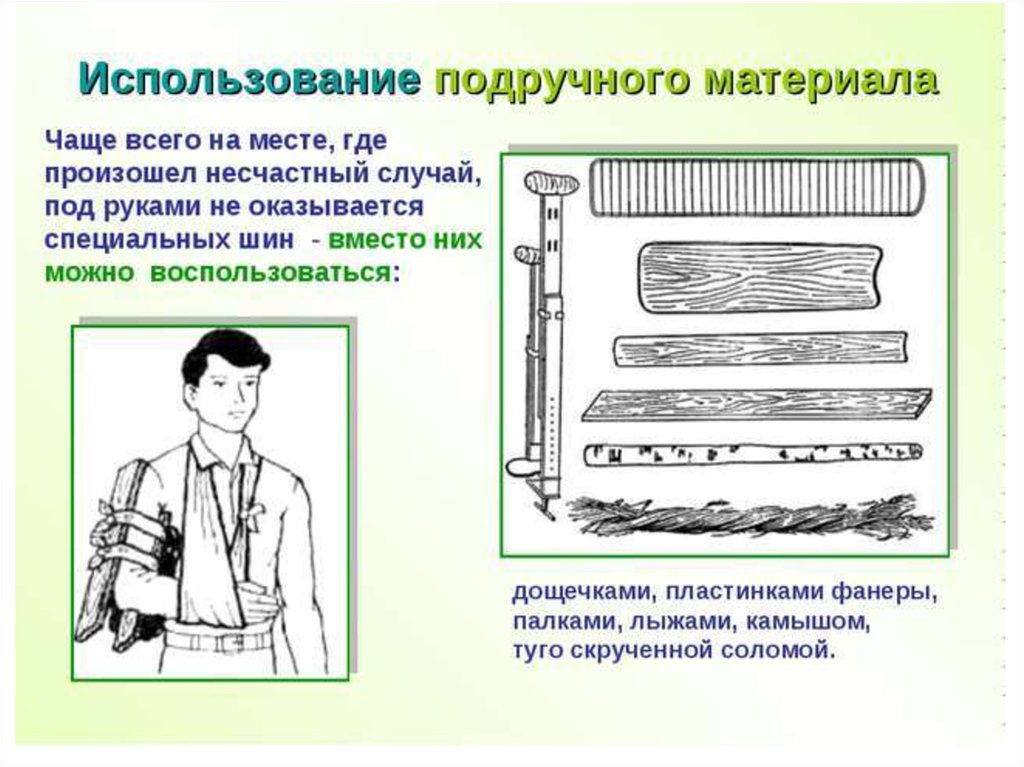 Использование подручного материала

Чаще всего на месте, где произошел несчастный случай, под руками не оказывается специальных шин - вместо них можно воспользоваться:

дощечками, пластинками фанеры, палками, лыжами, камышом, туго скрученной соломой.