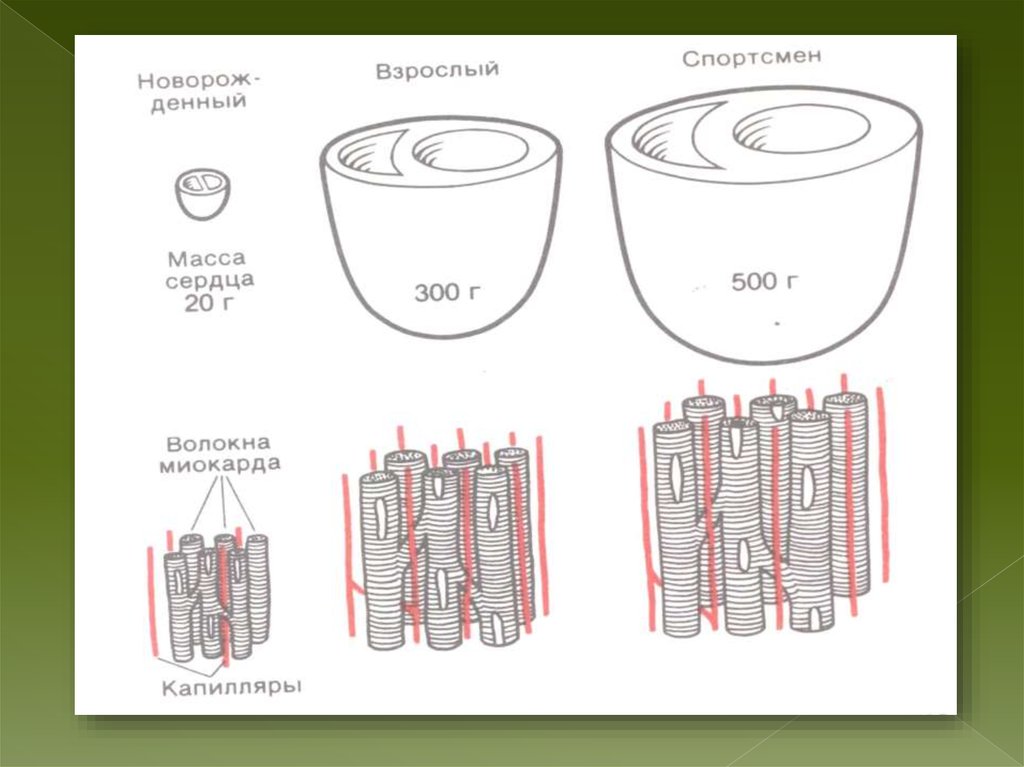 Новорожденный

Взрослый

Спортсмен

Масса сердца 20 г

300 г

500 г

Волокна миокарда

Капилляры