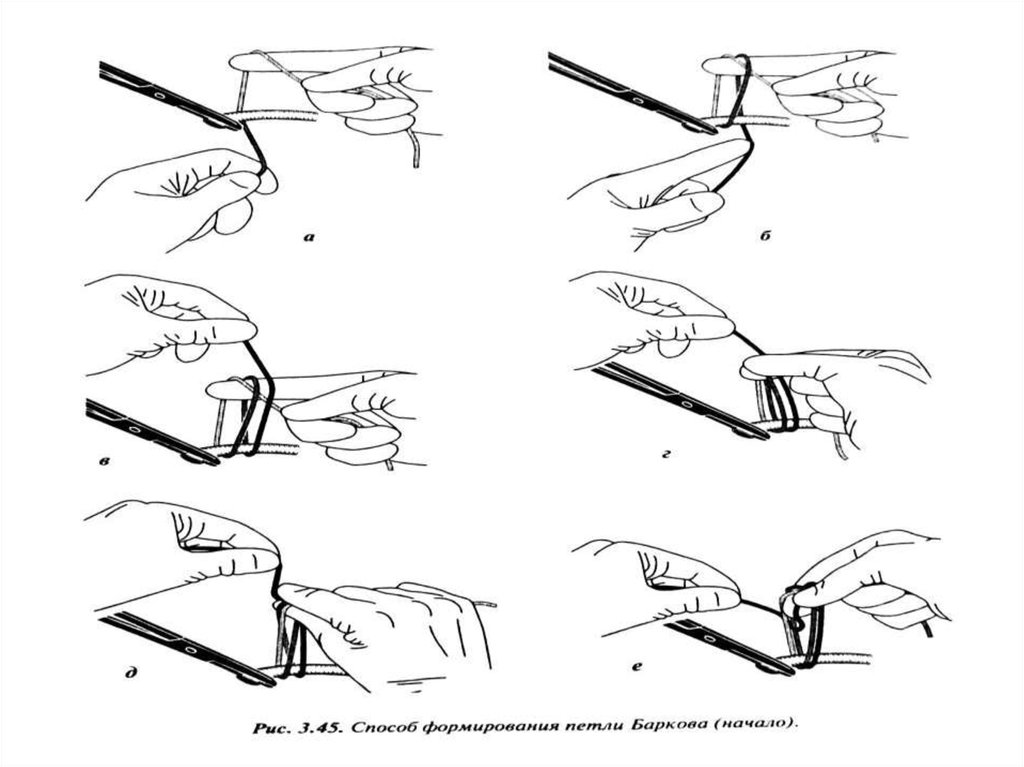 а

б

в

г

д

е

Рис. 3.45. Способ формирования петли Баркова (начало).