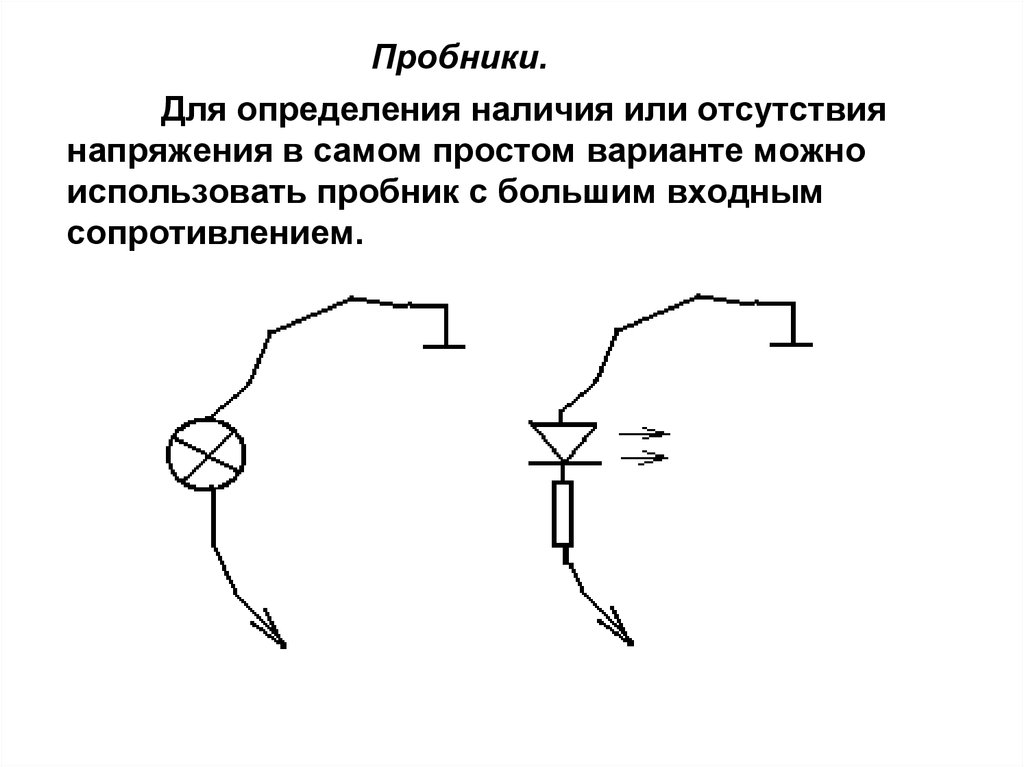 Пробники.

Для определения наличия или отсутствия напряжения в самом простом варианте можно использовать пробник с большим входным сопротивлением.