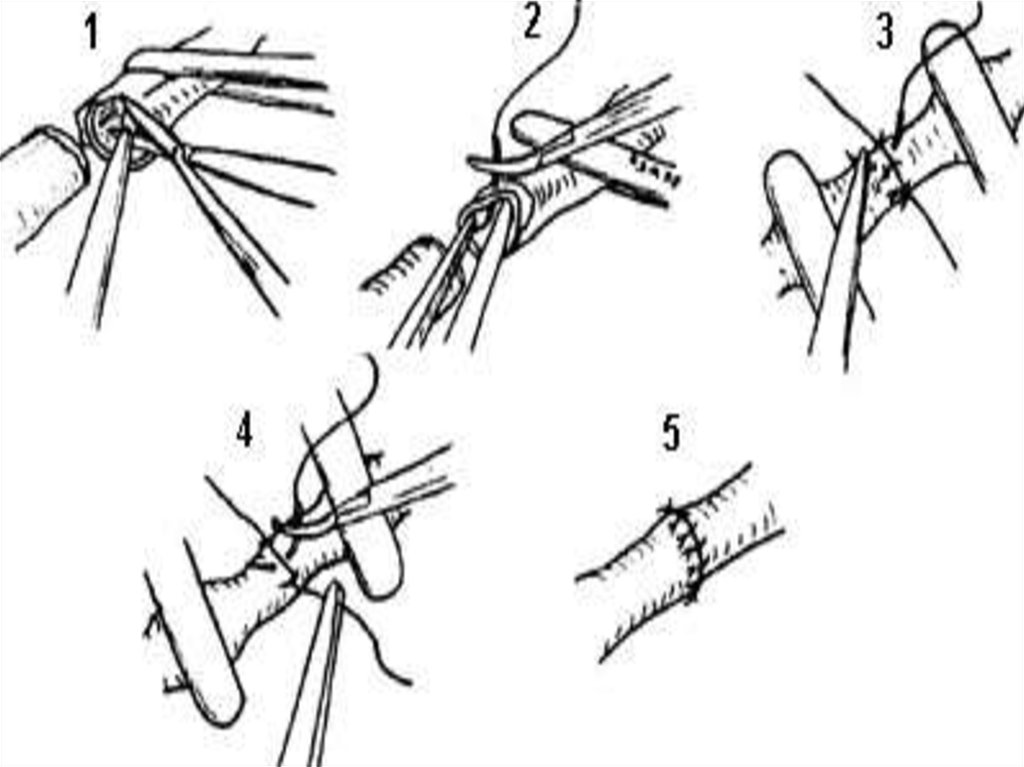 1
2
3
4
5