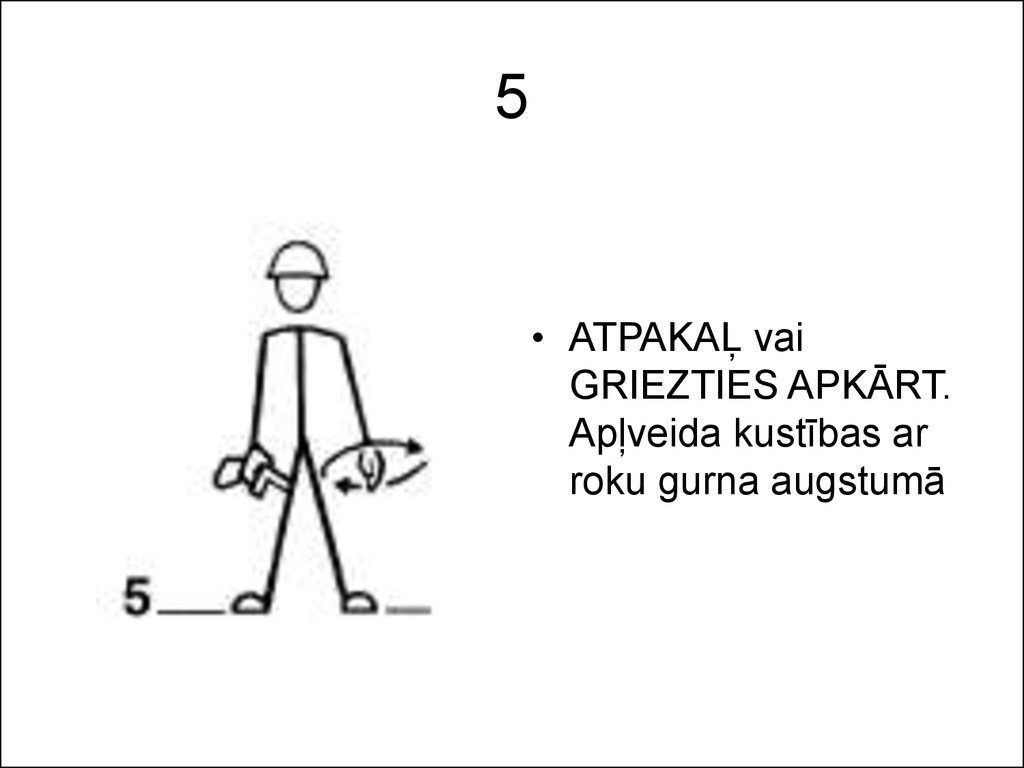 5

5

• ATPAKAĻ vai GRIEZTIES APKĀRT. Apļveida kustības ar roku gurna augstumā