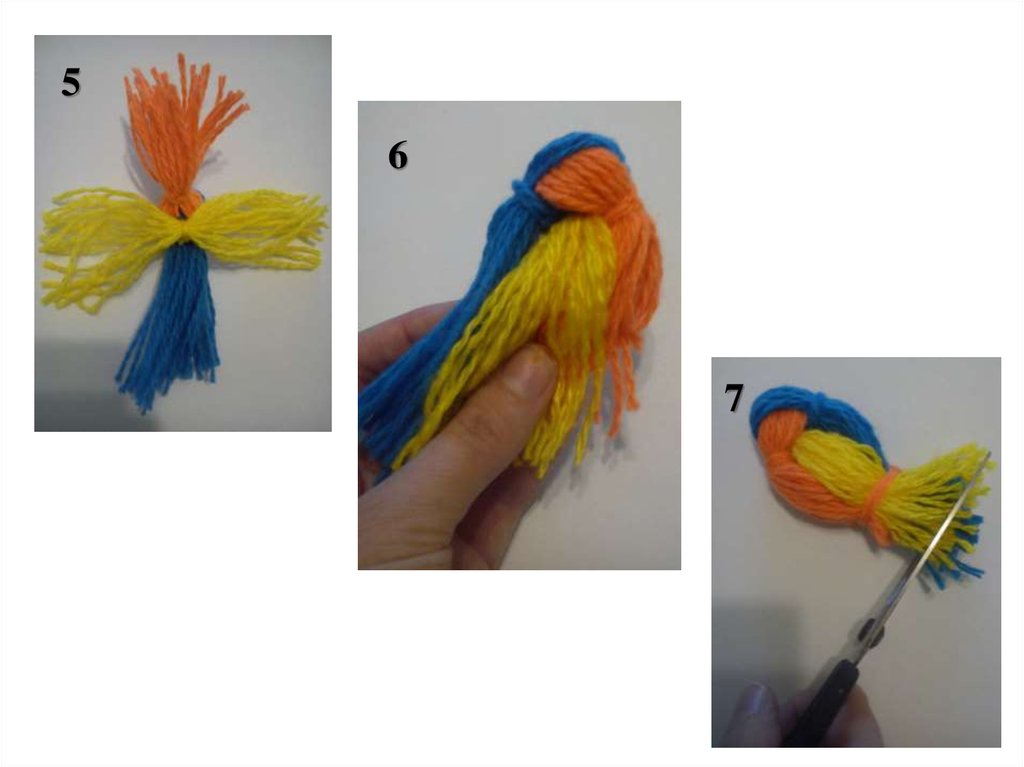 5

6

7