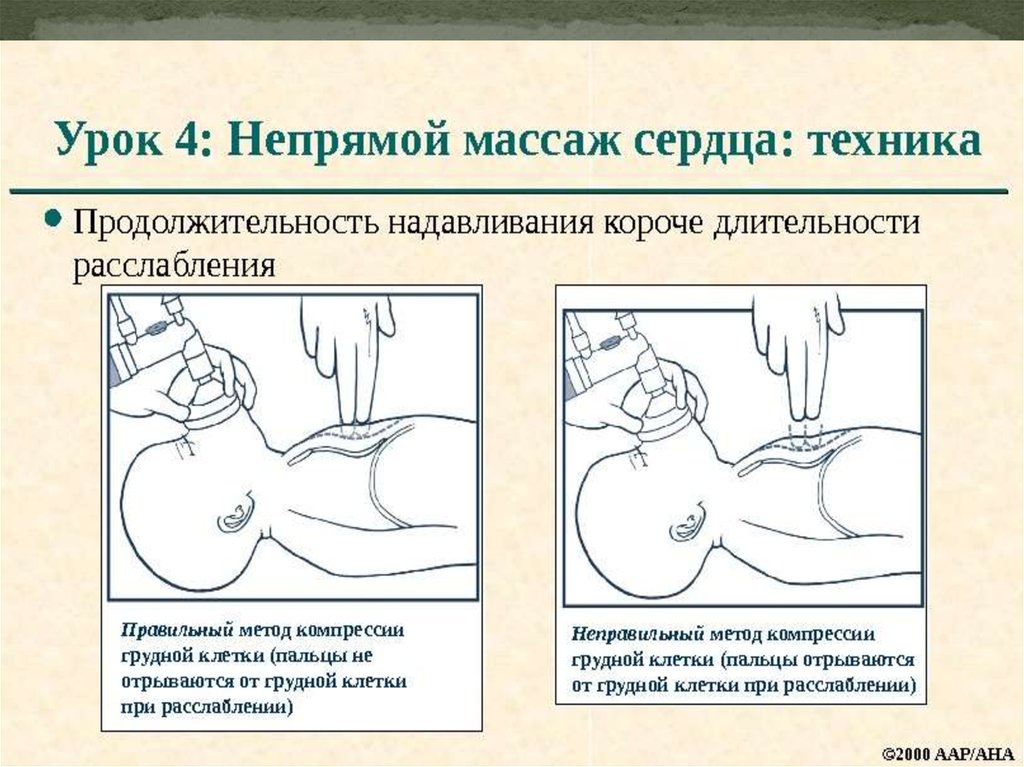 Урок 4: Непрямой массаж сердца: техника

• Продолжительность надавливания короче длительности расслабления

Правильный метод компрессии грудной клетки (пальцы не отрываются от грудной клетки при расслаблении)

Неправильный метод компрессии грудной клетки (пальцы отрываются от грудной клетки при расслаблении)

©2000 AAP/AHA