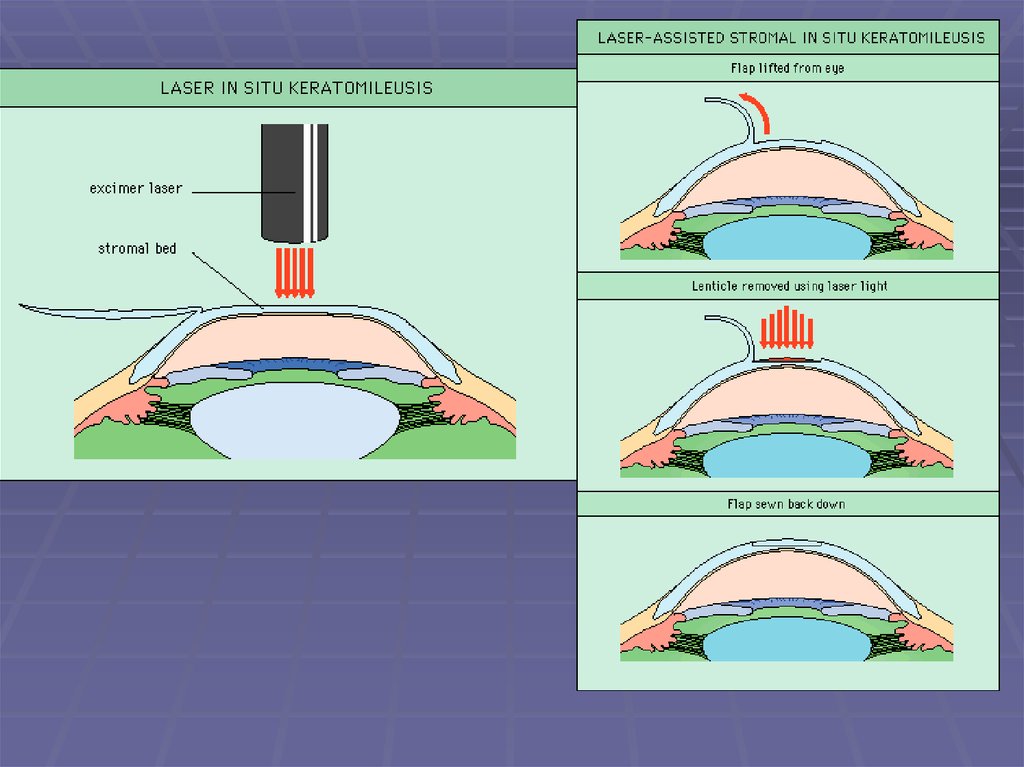 LASER IN SITU KERATOMILEUSIS

excimer laser

stromal bed

LASER-ASSISTED STROMAL IN SITU KERATOMILEUSIS

Flap lifted from eye

Lenticle removed using laser light

Flap sewn back down