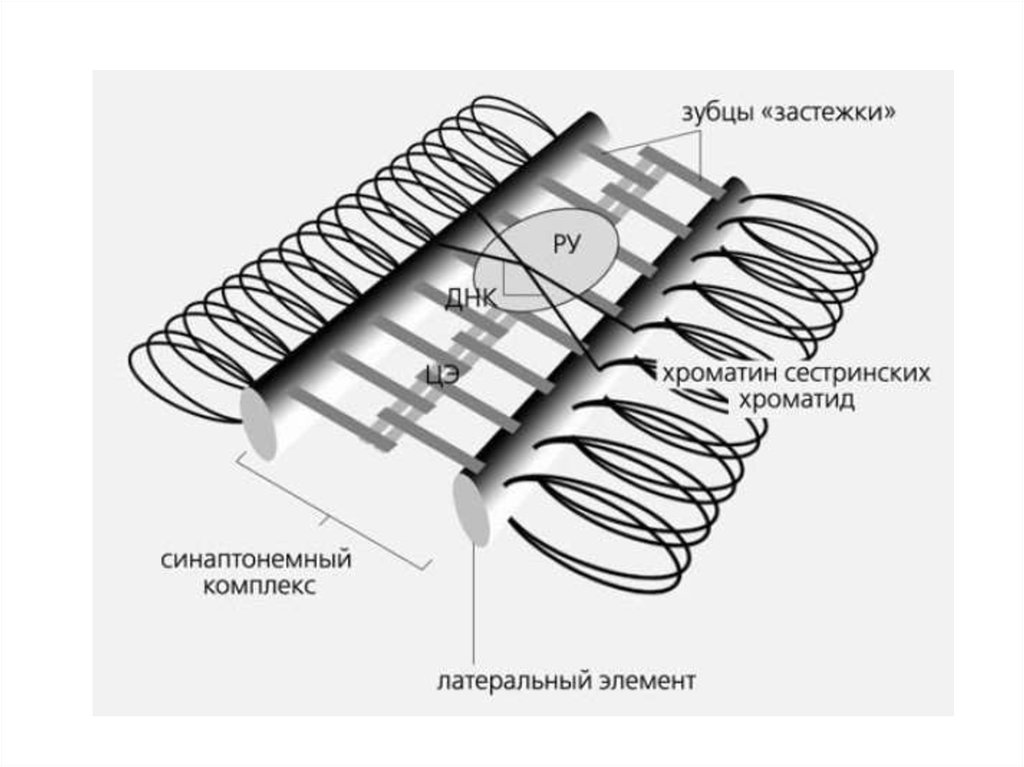 зубцы «застежки»

РУ

ДНК

ЦЭ

хроматин сестринских хроматид

синаптонемный комплекс

латеральный элемент