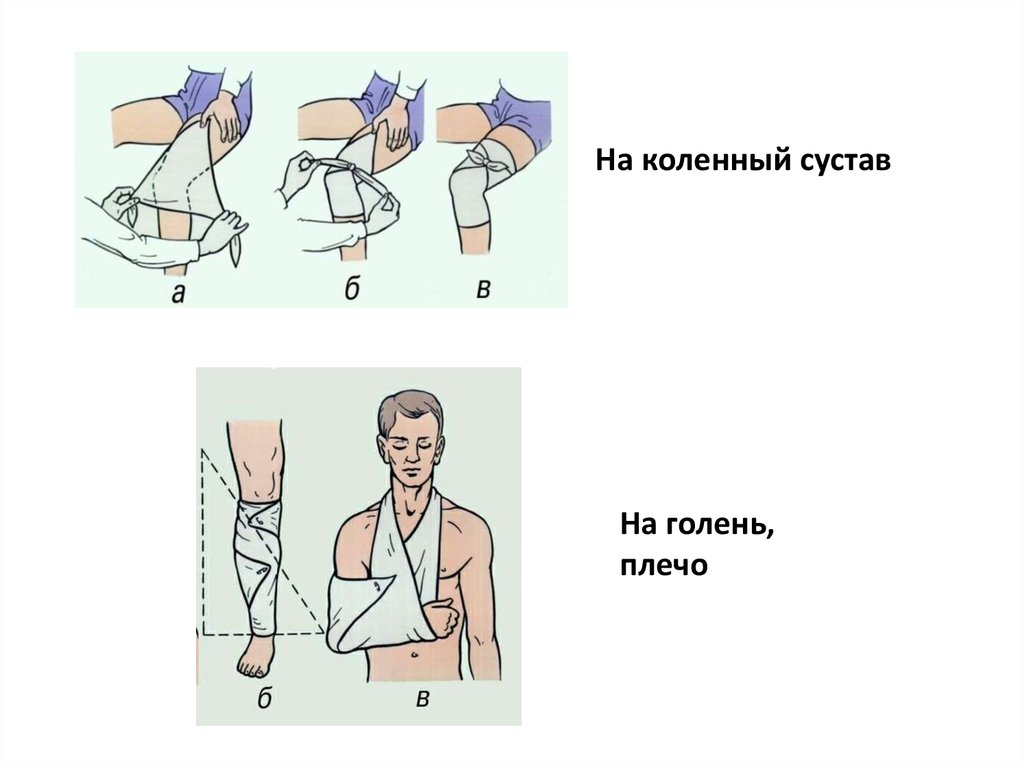 а
б
в

На коленный сустав

б
в

На голень,
плечо