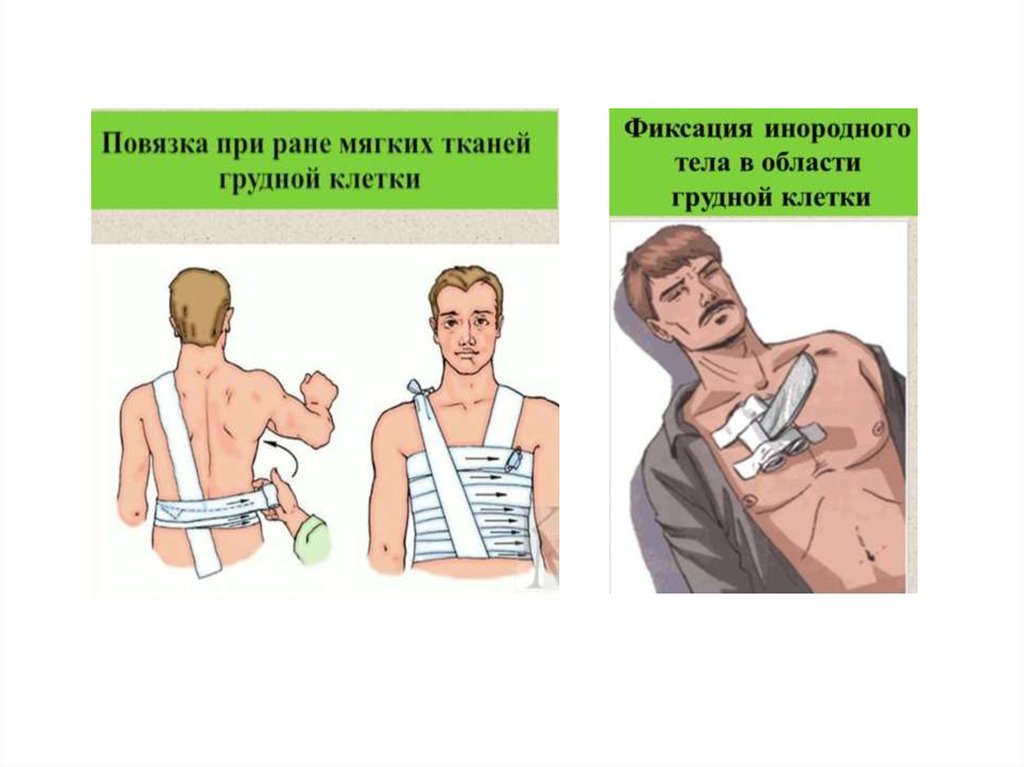 Повязка при ране мягких тканей грудной клетки

Фиксация инородного тела в области грудной клетки