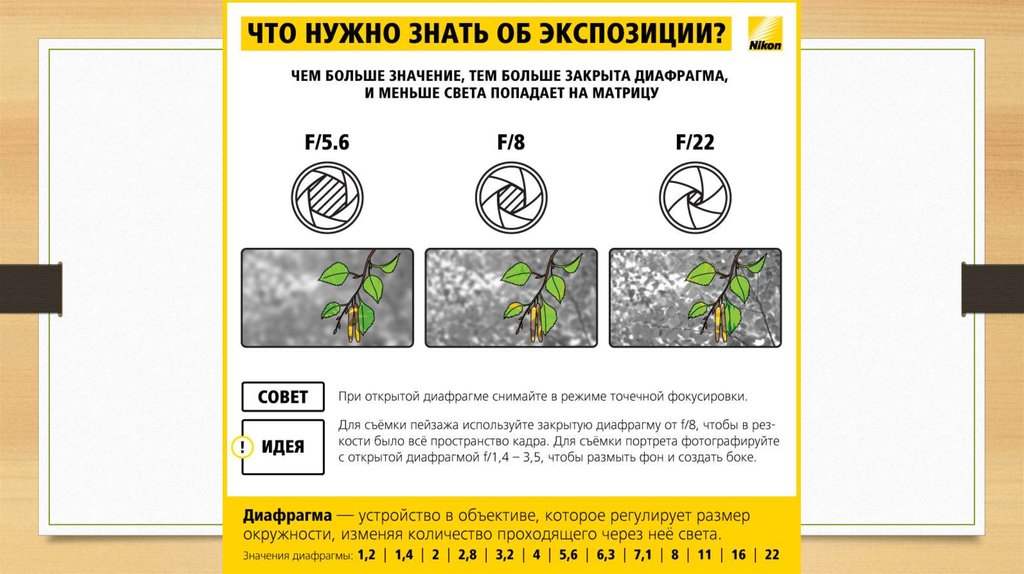 ЧТО НУЖНО ЗНАТЬ ОБ ЭКСПОЗИЦИИ?

Nikon

ЧЕМ БОЛЬШЕ ЗНАЧЕНИЕ, ТЕМ БОЛЬШЕ ЗАКРЫТА ДИАФРАГМА, И МЕНЬШЕ СВЕТА ПОПАДАЕТ НА МАТРИЦУ

F/5.6

F/8

F/22

СОВЕТ

При открытой диафрагме снимайте в режиме точечной фокусировки.

!

ИДЕЯ

Для съёмки пейзажа используйте закрытую диафрагму от f/8, чтобы в резкости было всё пространство кадра. Для съёмки портрета фотографируйте с открытой диафрагмой f/1,4 – 3,5, чтобы размыть фон и создать боке.

Диафрагма — устройство в объективе, которое регулирует размер окружности, изменяя количество проходящего через неё света.

Значения диафрагмы: 1,2 | 1,4 | 2 | 2,8 | 3,2 | 4 | 5,6 | 6,3 | 7,1 | 8 | 11 | 16 | 22