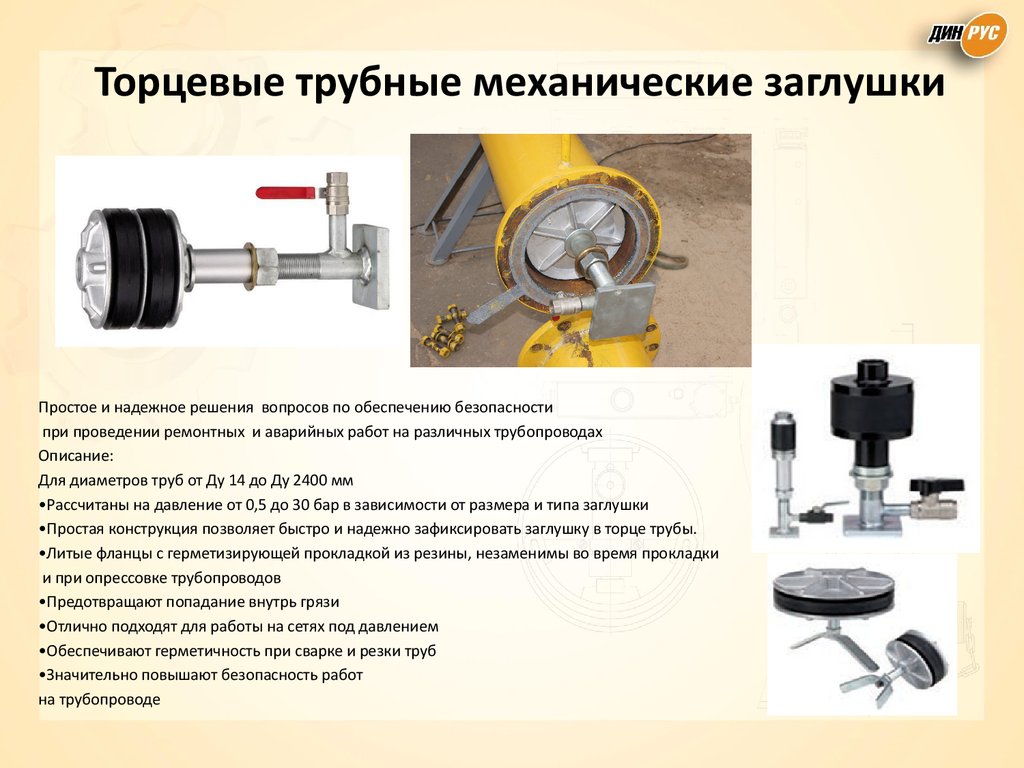 ДИН РУС

Торцевые трубные механические заглушки

Простое и надежное решения вопросов по обеспечению безопасности при проведении ремонтных и аварийных работ на различных трубопроводах
Описание:
Для диаметров труб от Ду 14 до Ду 2400 мм
•Рассчитаны на давление от 0,5 до 30 бар в зависимости от размера и типа заглушки
•Простая конструкция позволяет быстро и надежно зафиксировать заглушку в торце трубы.
•Литые фланцы с герметизирующей прокладкой из резины, незаменимы во время прокладки и при опрессовке трубопроводов
•Предотвращают попадание внутрь грязи
•Отлично подходят для работы на сетях под давлением
•Обеспечивают герметичность при сварке и резки труб
•Значительно повышают безопасность работ на трубопроводе