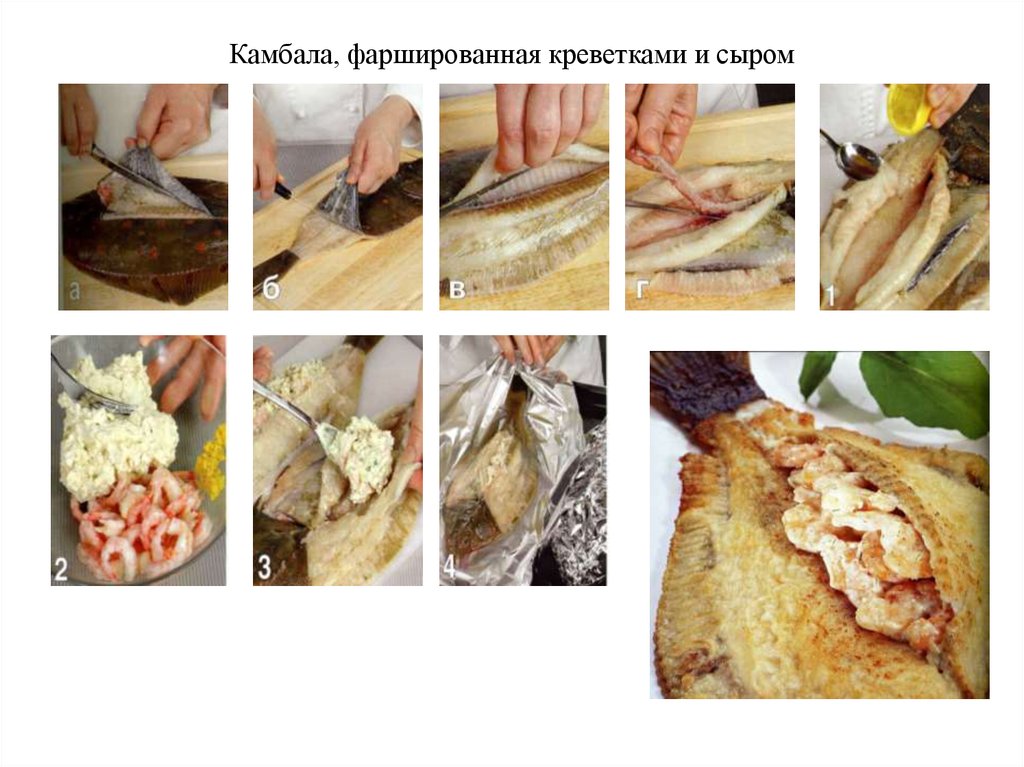 Камбала, фаршированная креветками и сыром

а

б

в

г

1

2

3

4