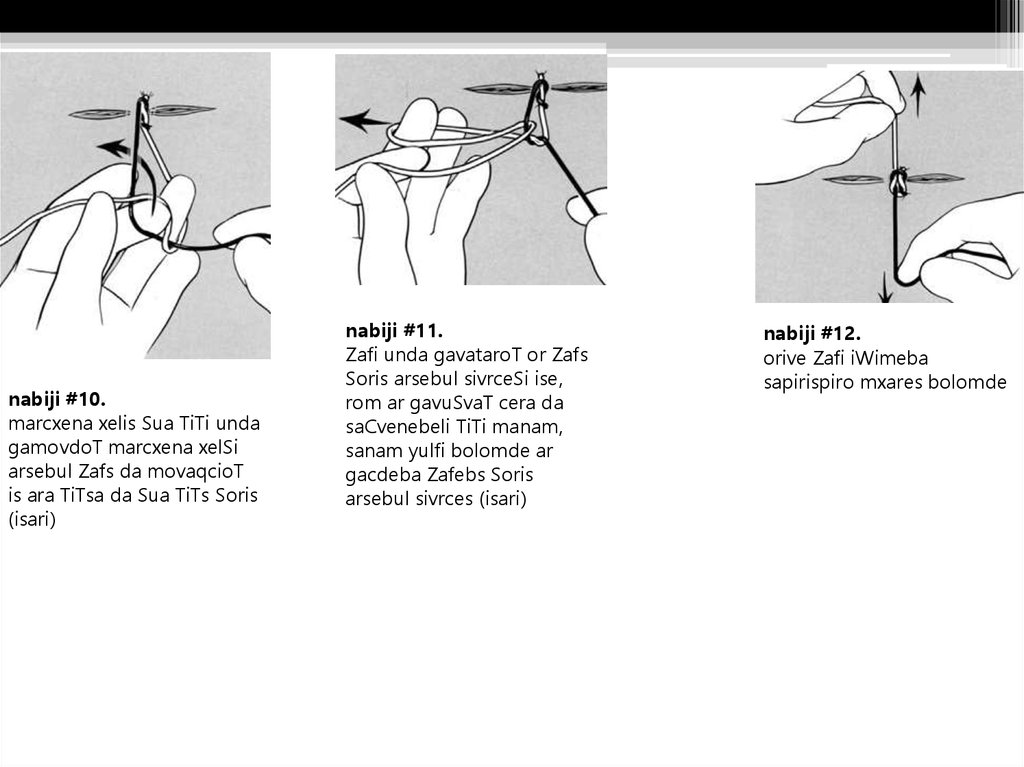 nabiji #10.
marcxena xelis Sua TiTi unda gamovdoT marcxena xelSi arsebul Zafs da movaqcioT is ara TiTsa da Sua TiTs Soris (isari)

nabiji #11.
Zafi unda gavataroT or Zafs Soris arsebul sivrceSi ise, rom ar gavuSvaT cera da saCvenebeli TiTi manam, sanam yulfi bolomde ar gacdeba Zafebs Soris arsebul sivrces (isari)

nabiji #12.
orive Zafi iWimeba sapirispiro mxares bolomde