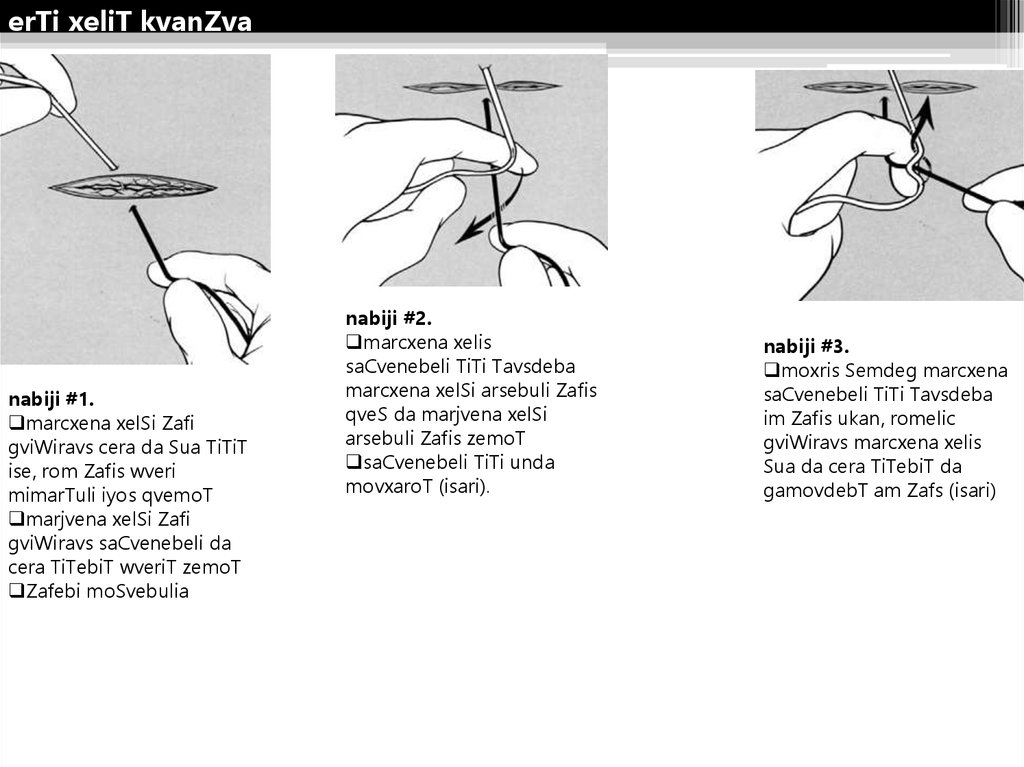 erTi xeliT kvanZva

nabiji #1.
❑marcxena xelSi Zafi gviWiravs cera da Sua TiTiT ise, rom Zafis wveri mimarTuli iyos qvemoT
❑marjvena xelSi Zafi gviWiravs saCvenebeli da cera TiTebiT wveriT zemoT
❑Zafebi moSvebulia

nabiji #2.
❑marcxena xelis saCvenebeli TiTi Tavsdeba marcxena xelSi arsebuli Zafis qveS da marjvena xelSi arsebuli Zafis zemoT
❑saCvenebeli TiTi unda movxaroT (isari).

nabiji #3.
❑moxris Semdeg marcxena saCvenebeli TiTi Tavsdeba im Zafis ukan, romelic gviWiravs marcxena xelis Sua da cera TiTebiT da gamovdebT am Zafs (isari)