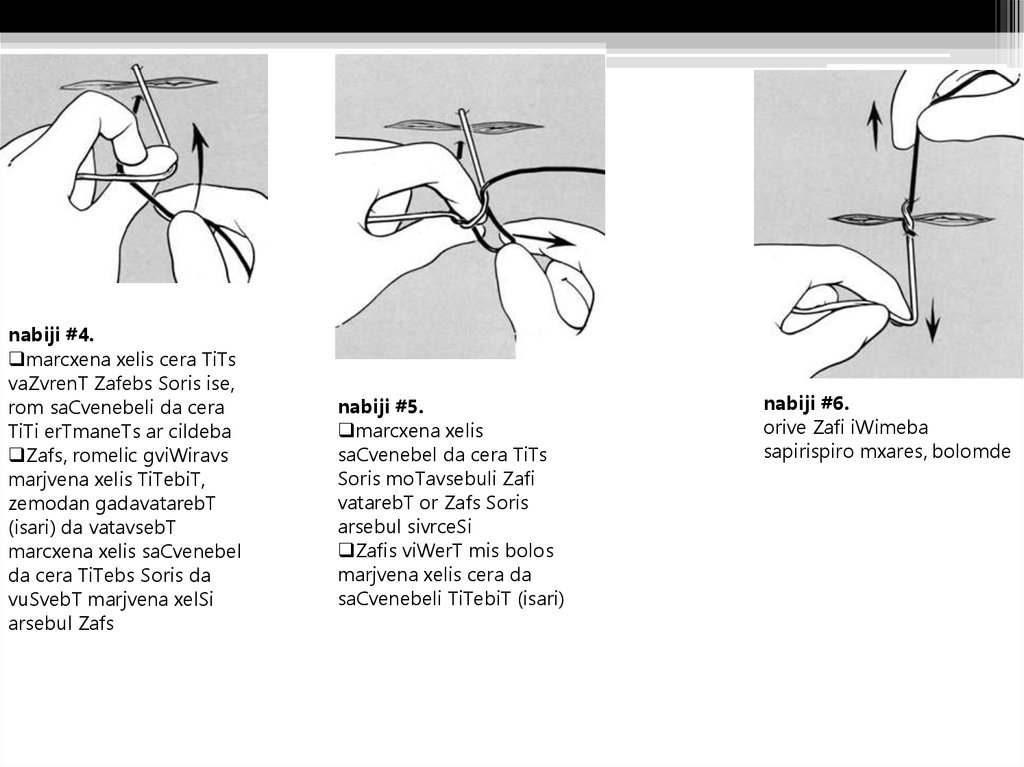 nabiji #4.
❑marcxena xelis cera TiTs vaZvrenT Zafebs Soris ise, rom saCvenebeli da cera TiTi erTmaneTs ar cildeba
❑Zafs, romelic gviWiravs marjvena xelis TiTebiT, zemodan gadavatarebT (isari) da vatavsebT marcxena xelis saCvenebel da cera TiTebs Soris da vuSvebT marjvena xelSi arsebul Zafs

nabiji #5.
❑marcxena xelis saCvenebel da cera TiTs Soris moTavsebuli Zafi vatarebT or Zafs Soris arsebul sivrceSi
❑Zafis viWerT mis bolos marjvena xelis cera da saCvenebeli TiTebiT (isari)

nabiji #6.
orive Zafi iWimeba sapirispiro mxares, bolomde